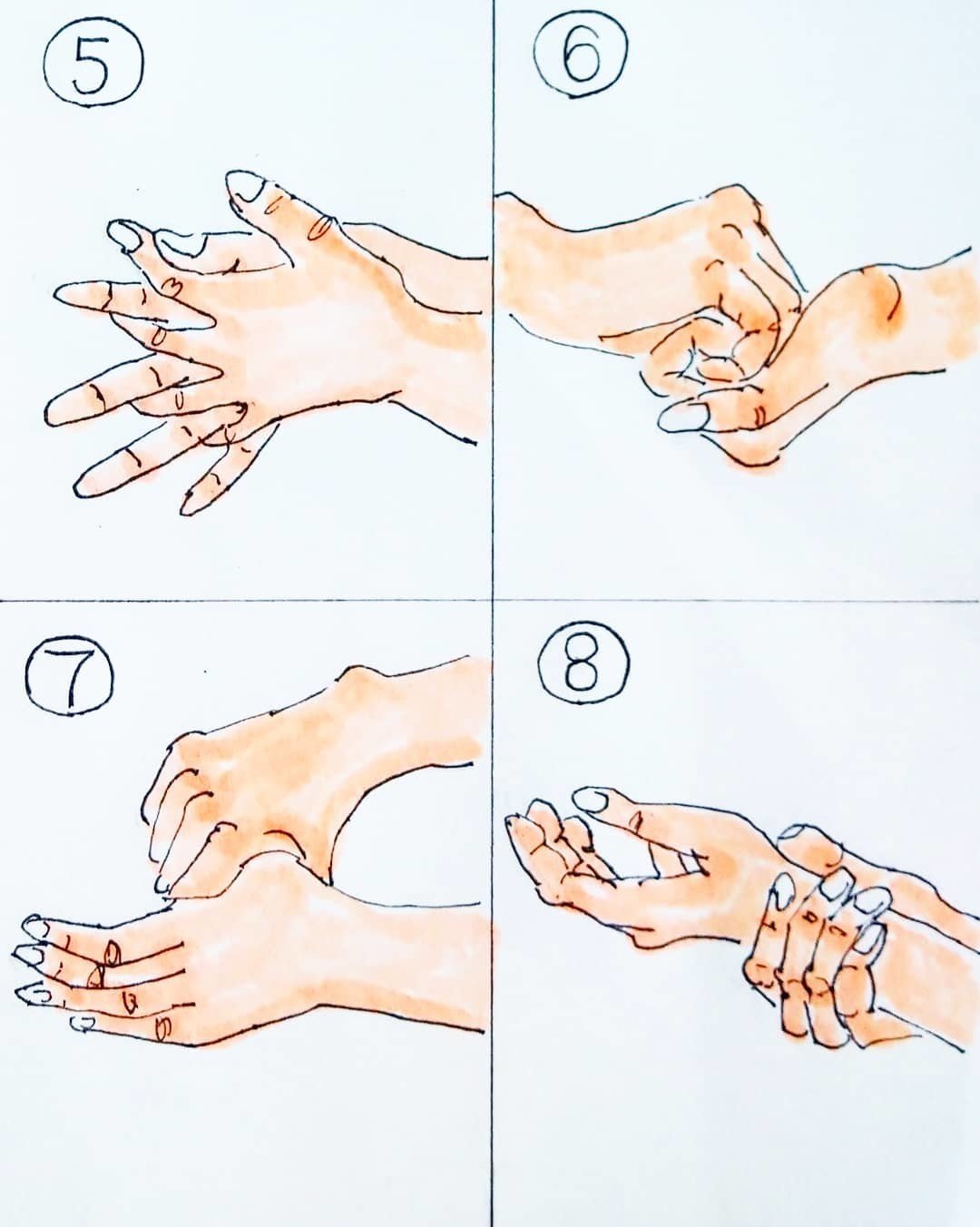 ⑤
⑥
⑦
⑧