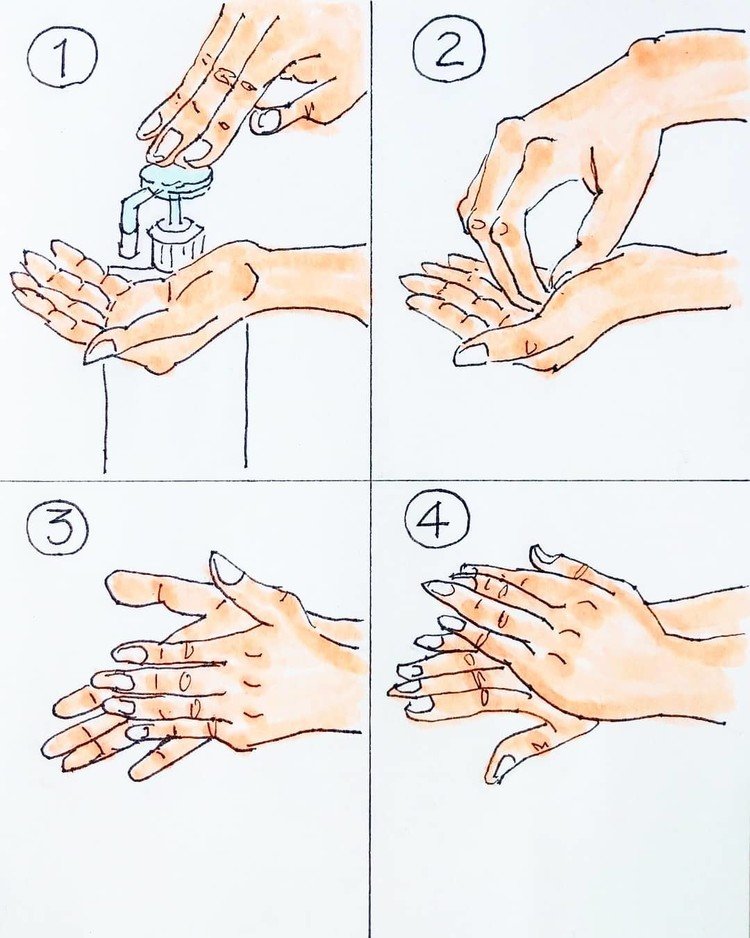 1

2

3

4