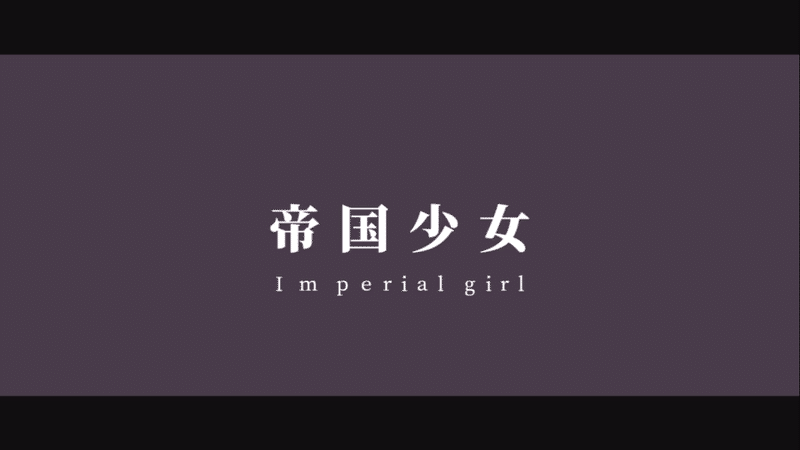 帝国少女

Imperial girl