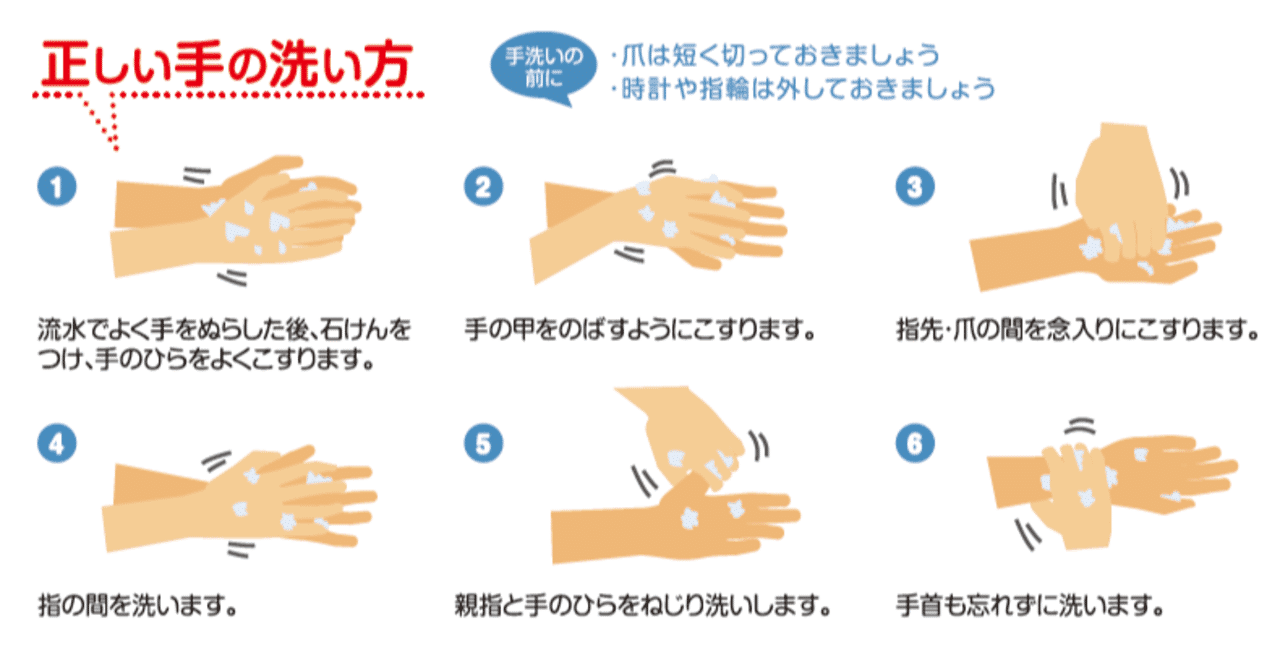 正しい手の洗い方

手洗いの前に

・爪は短く切っておきましょう
・時計や指輪は外しておきましょう

1

流水でよく手をぬらした後、石けんをつけ、手のひらをよくこすります。

2

手の甲をのばすようにこすります。

3

指先・爪の間を念入りにこすります。

4

指の間を洗います。

5

親指と手のひらをねじり洗いします。

6

手首も忘れずに洗います。