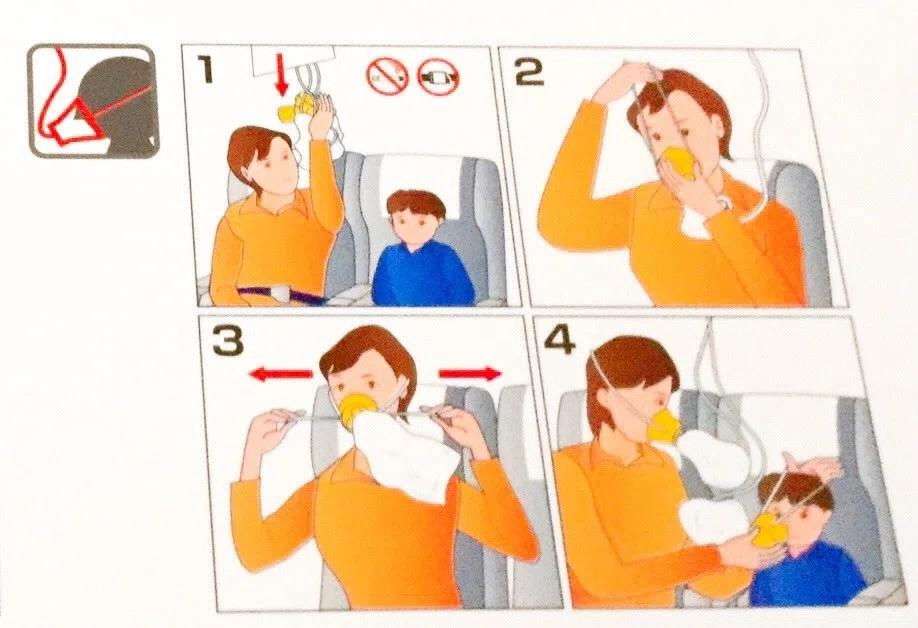 1

2

3

4