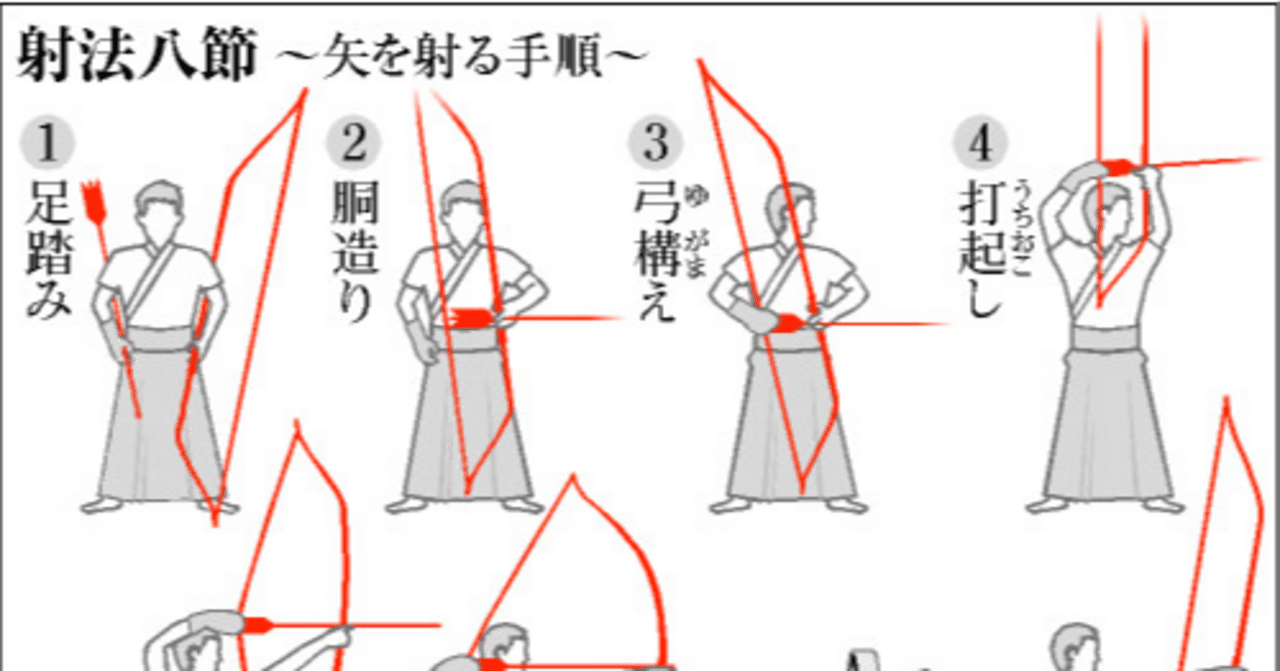 射法八節 ～矢を射る手順～

1 足踏み

2 胴造り

3 弓構え（ゆがまえ）

4 打起し（うちおこし）