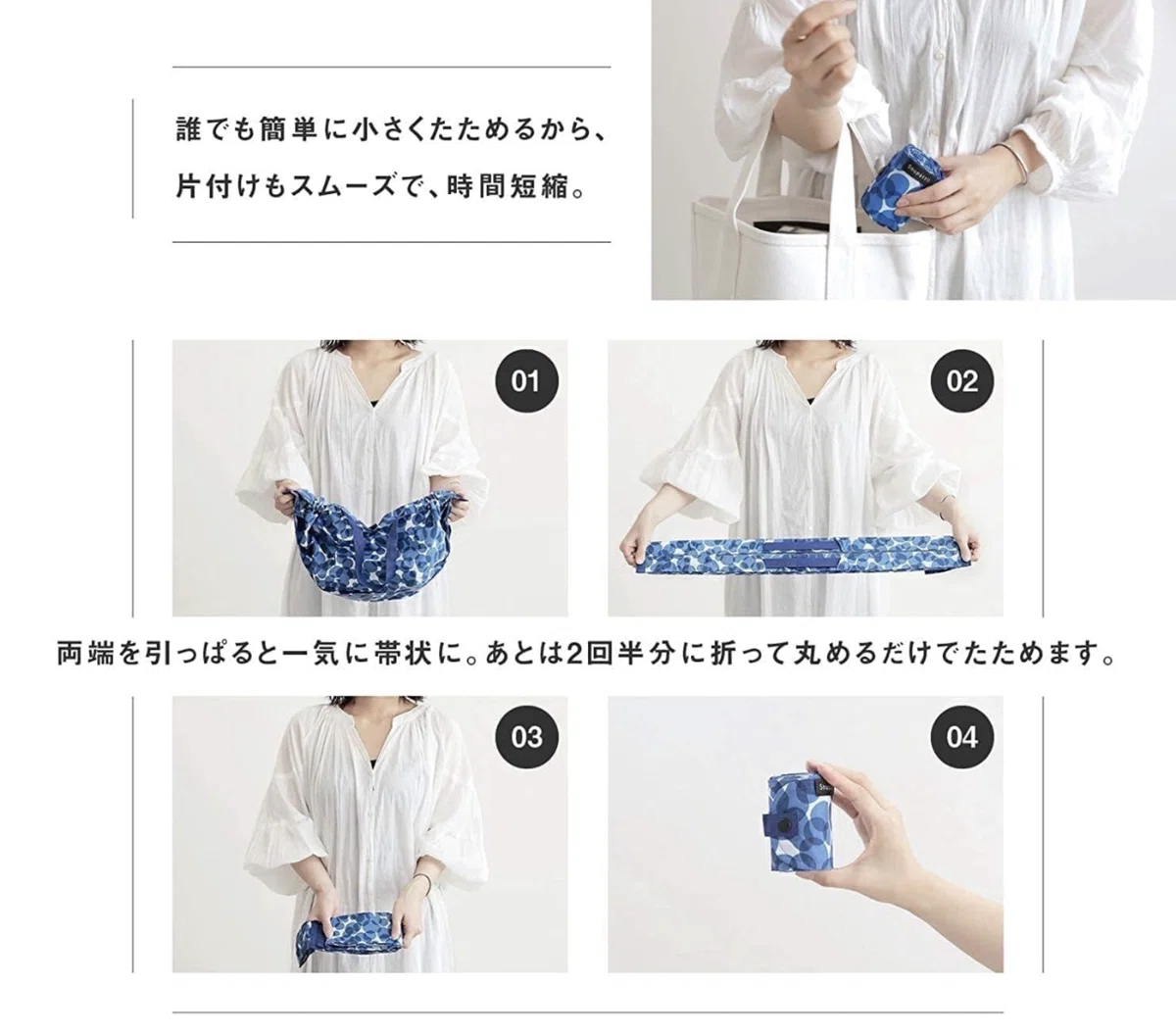 誰でも簡単に小さくたためるから、
片付けもスムーズで、時間短縮。

01

02

両端を引っぱると一気に帯状に。あとは2回半分に折って丸めるだけでたためます。

03

04