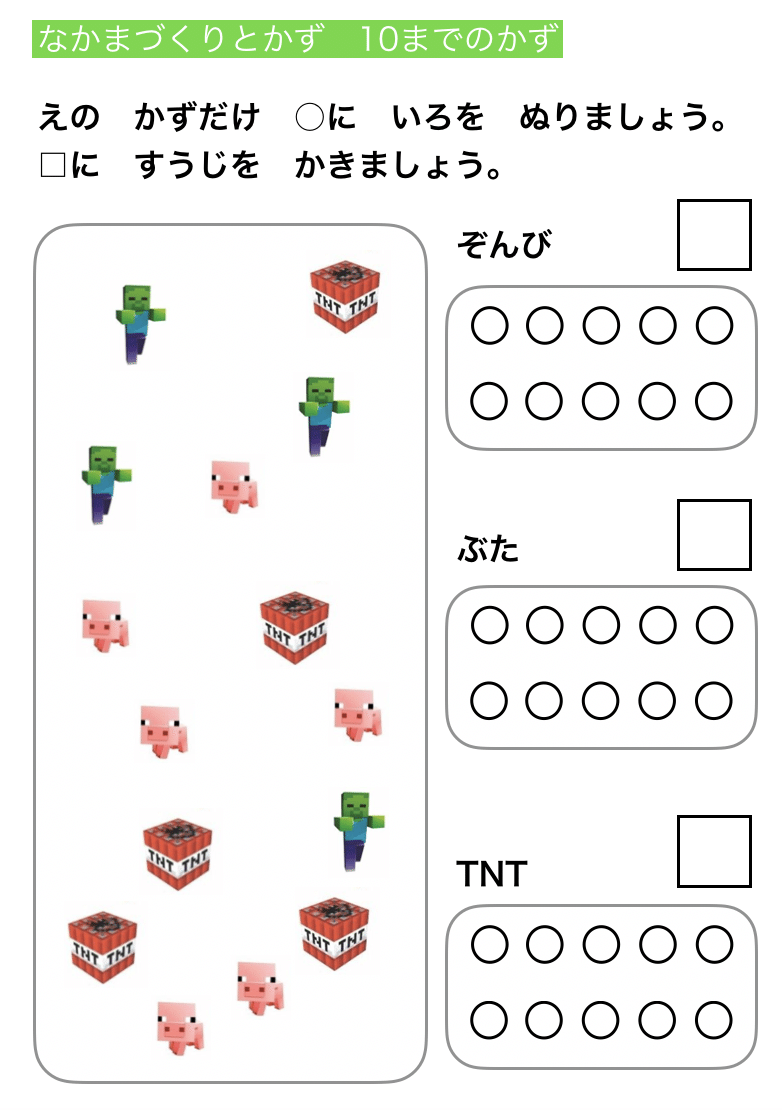 なかまづくりとかず　10までのかず

えの　かずだけ　○に　いろを　ぬりましょう。
□に　すうじを　かきましょう。

TNT TNT

TNT TNT

TNT TNT

TNT TNT

TNT TNT

ぞんび

ぶた

TNT