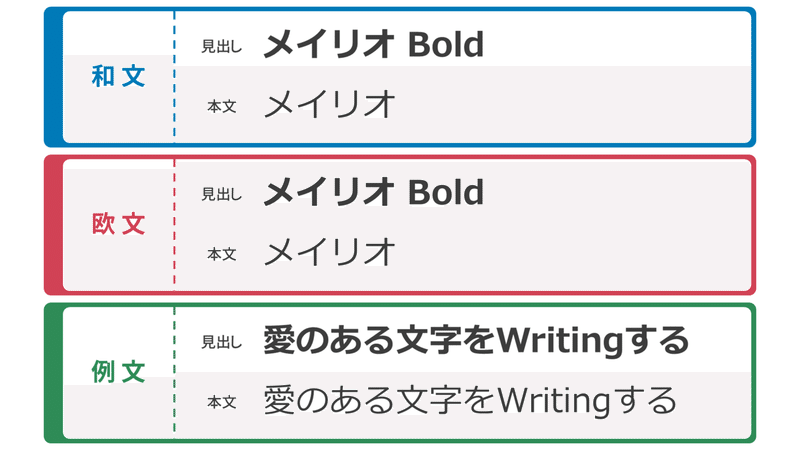 和文

見出し　メイリオ Bold

本文　メイリオ

欧文

見出し　メイリオ Bold

本文　メイリオ

例文

見出し　愛のある文字をWritingする

本文　愛のある文字をWritingする