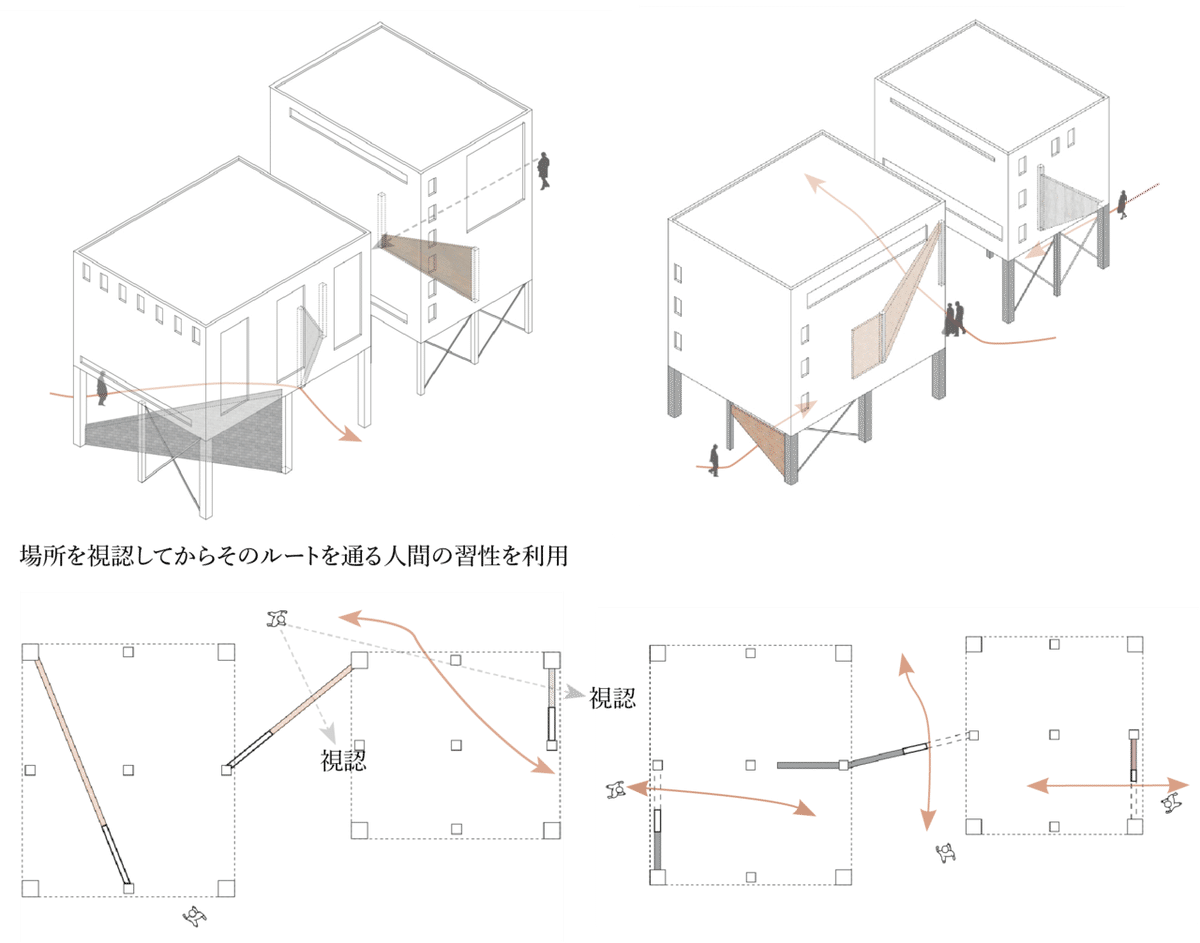 場所を視認してからそのルートを通る人間の習性を利用

視認

視認