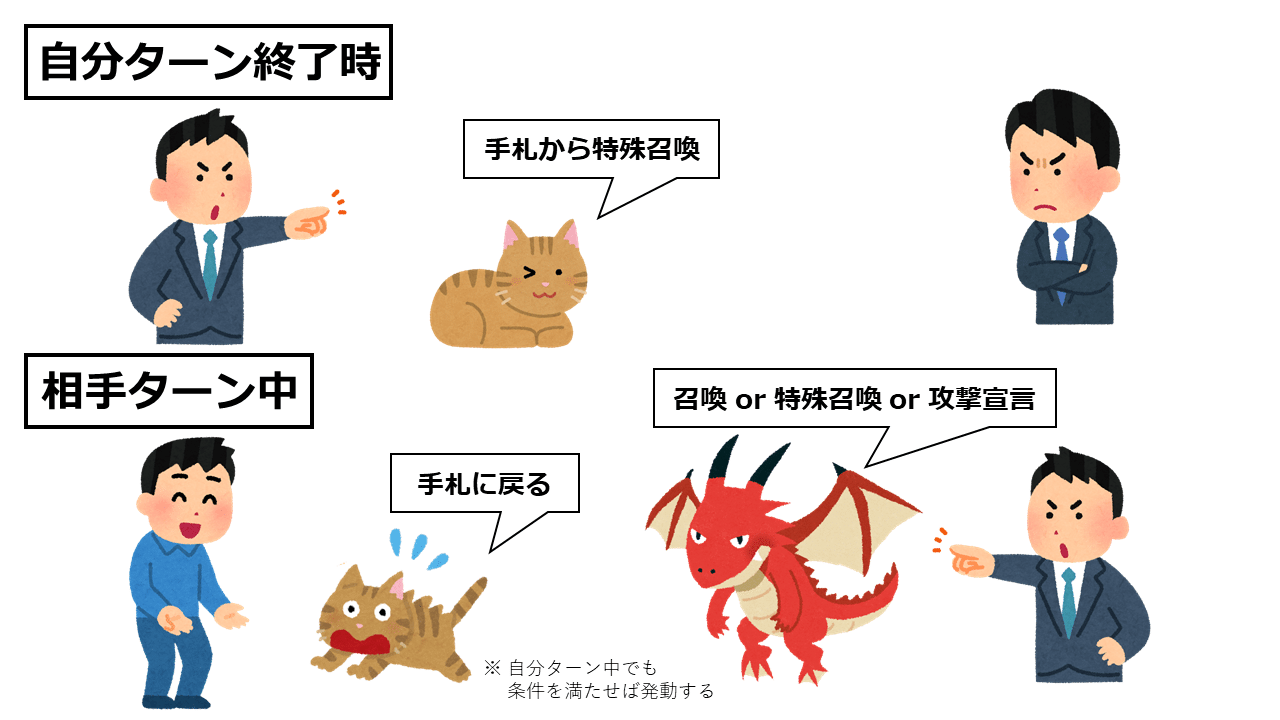 自分ターン終了時

手札から特殊召喚

相手ターン中

召喚 or 特殊召喚 or 攻撃宣言

手札に戻る

※ 自分ターン中でも
条件を満たせば発動する