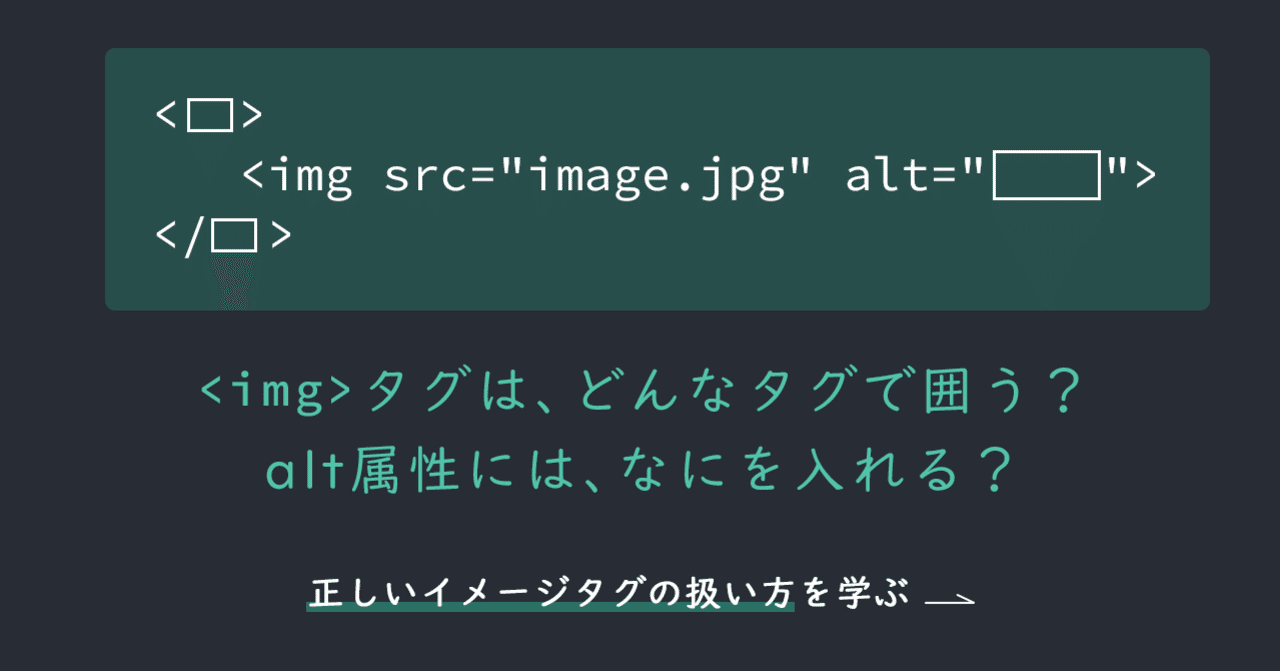 <□>
<img src="image.jpg" alt="□">
</□>

<img>タグは、どんなタグで囲う？
alt属性には、なにを入れる？

正しいイメージタグの扱い方を学ぶ