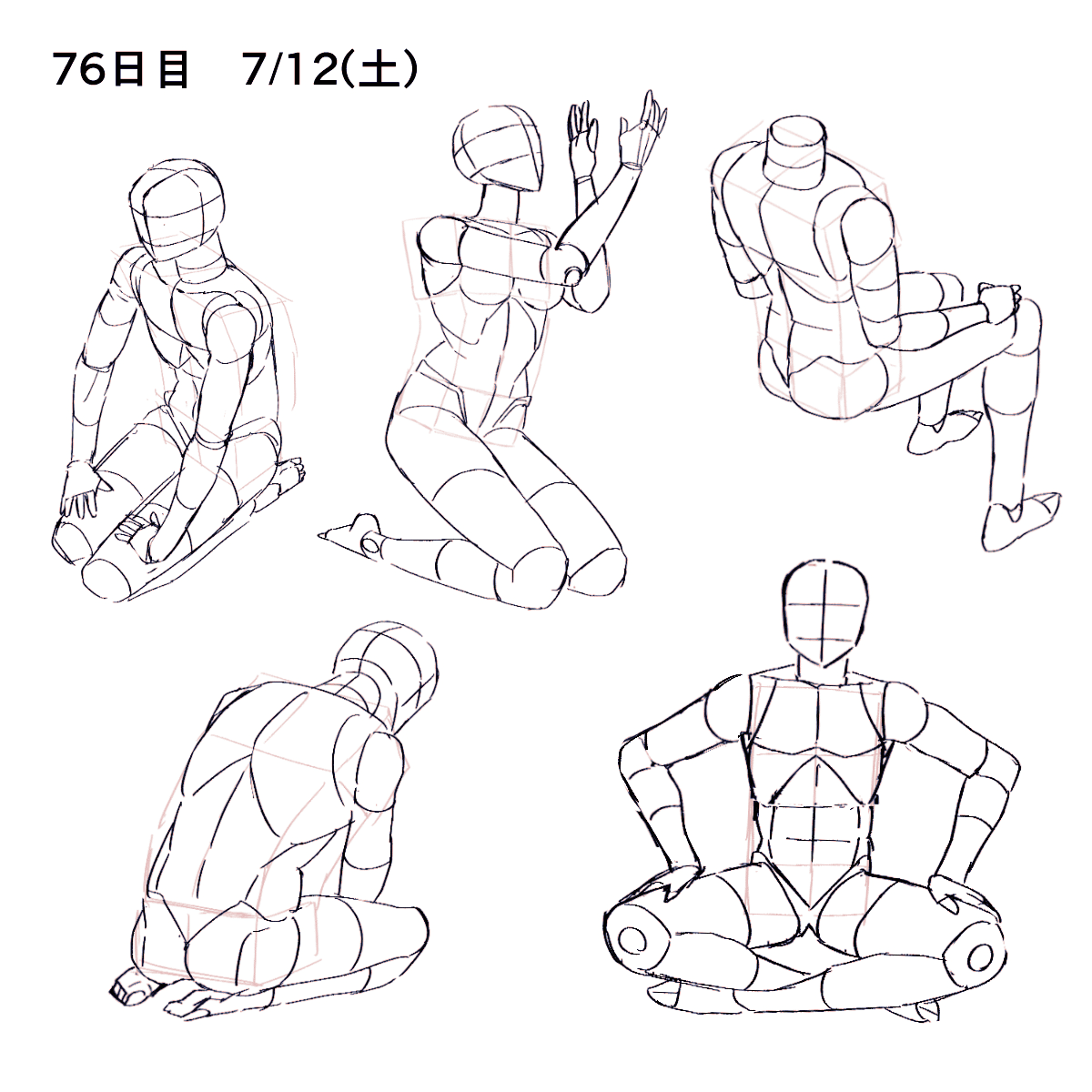 76日目　7/12(土)