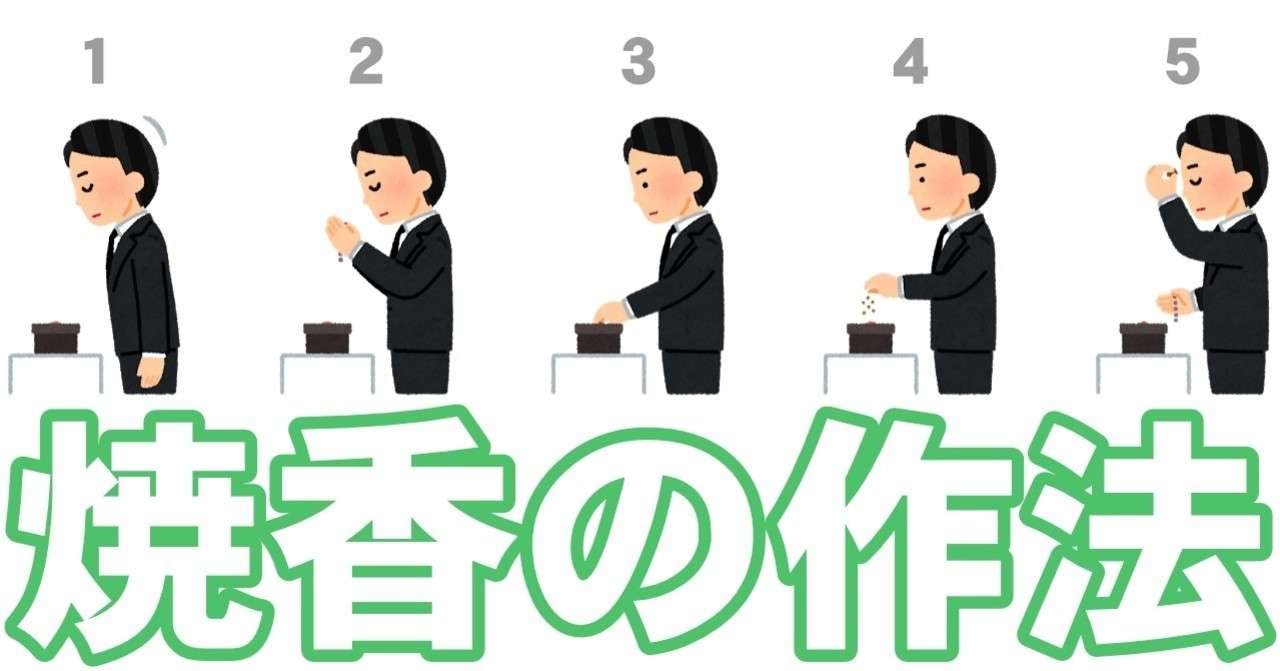 1
2
3
4
5

焼香の作法