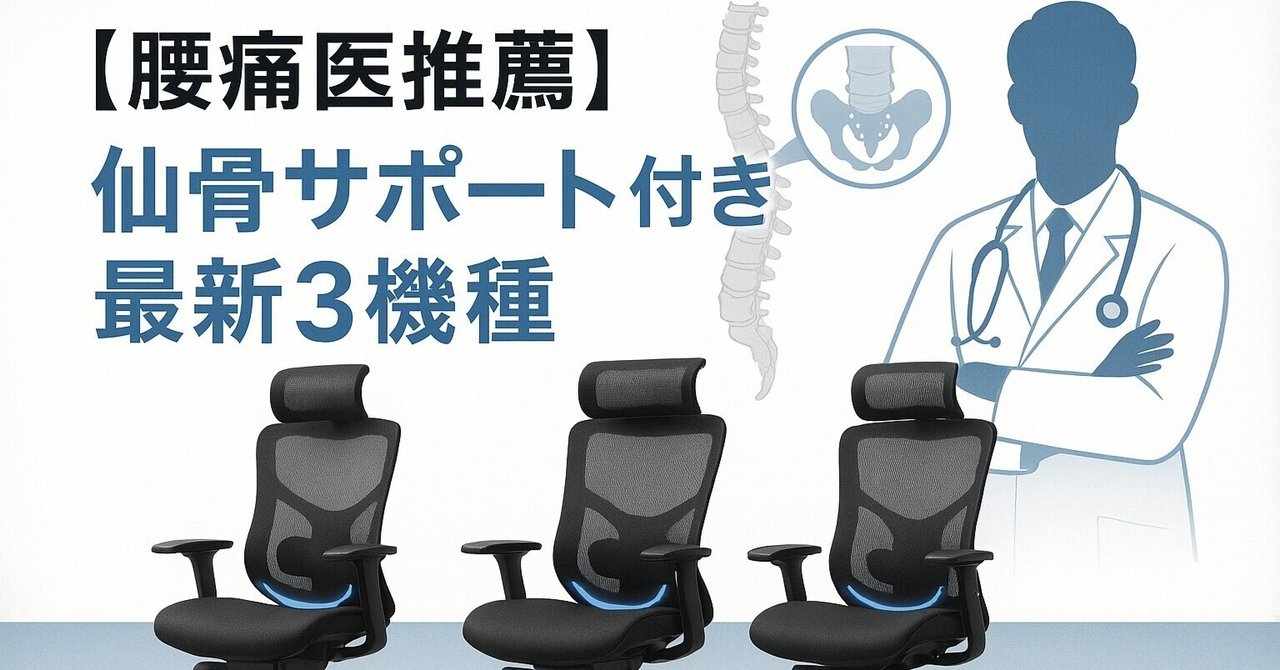 【腰痛医推薦】
仙骨サポート付き
最新3機種