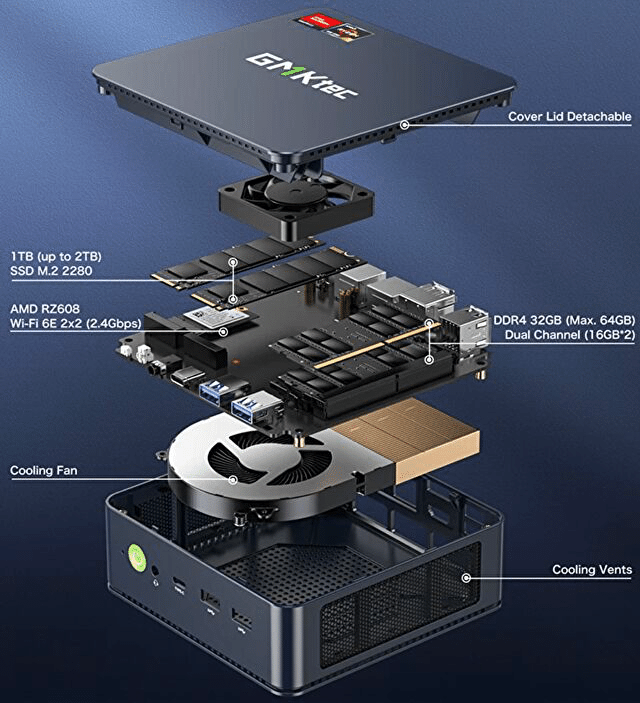 GMKtec

Cover Lid Detachable

1TB (up to 2TB)
SSD M.2 2280

AMD RZ608
Wi-Fi 6E 2x2 (2.4Gbps)

DDR4 32GB (Max. 64GB)
Dual Channel (16GB*2)

Cooling Fan

Cooling Vents