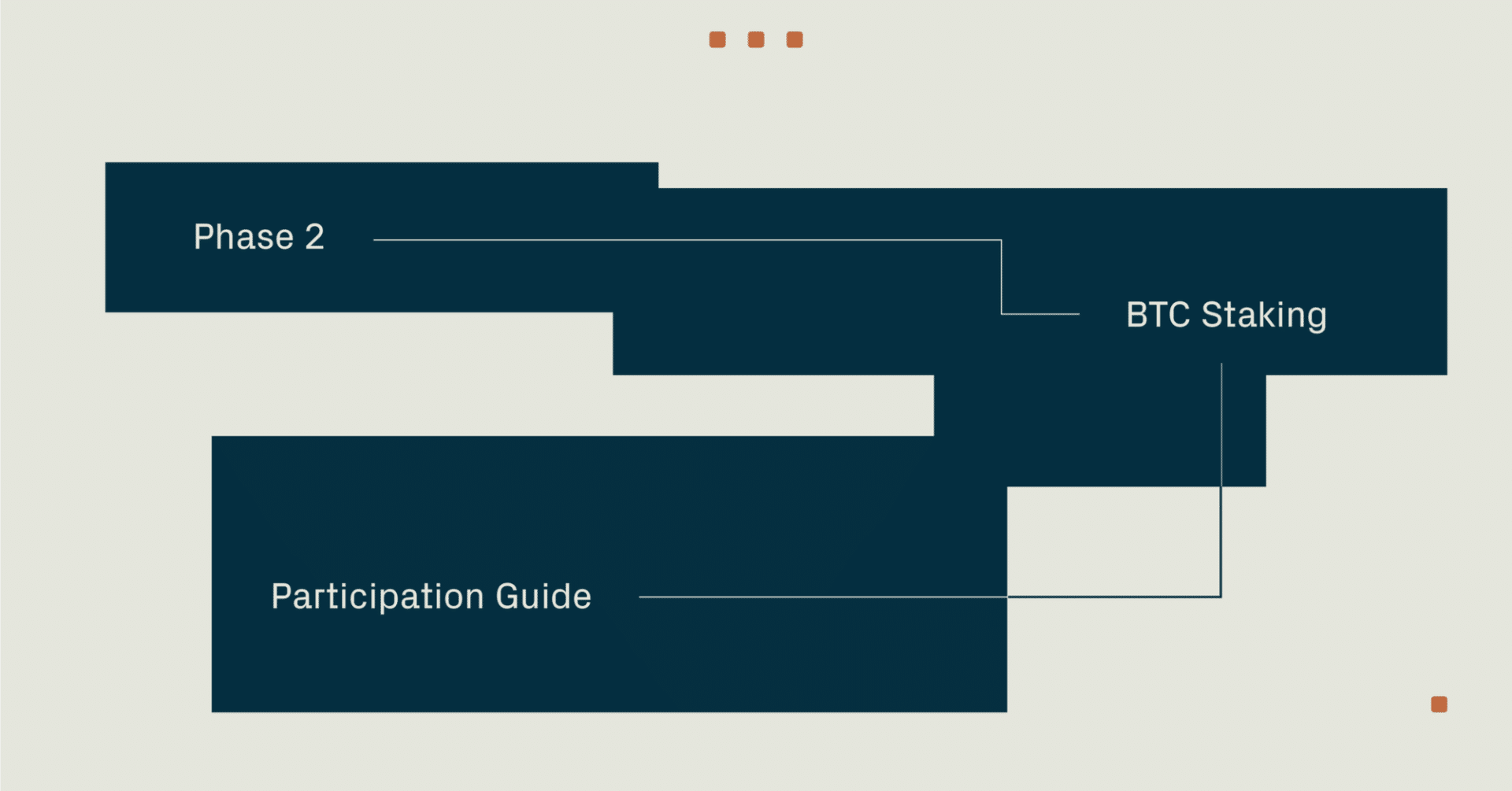 Phase 2

BTC Staking

Participation Guide