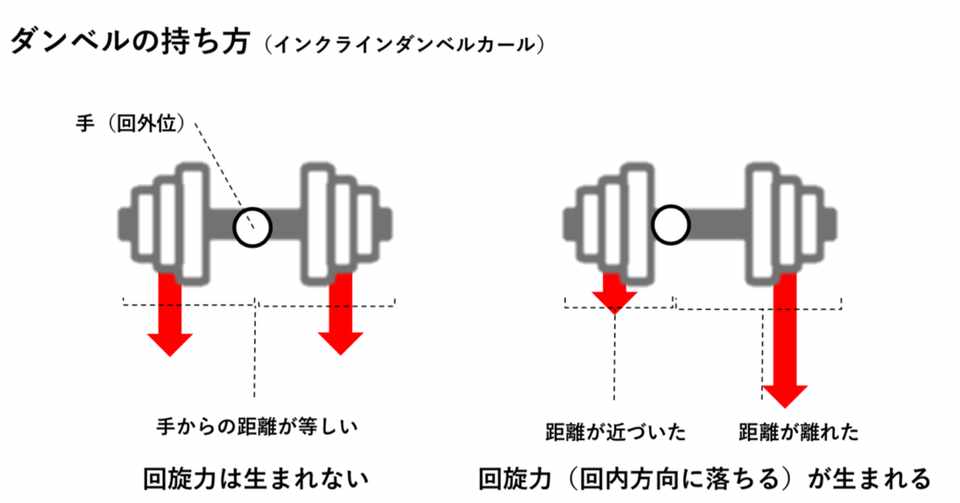 ダンベルの持ち方（インクラインダンベルカール）

手（回外位）

手からの距離が等しい

回旋力は生まれない

距離が近づいた

距離が離れた

回旋力（回内方向に落ちる）が生まれる