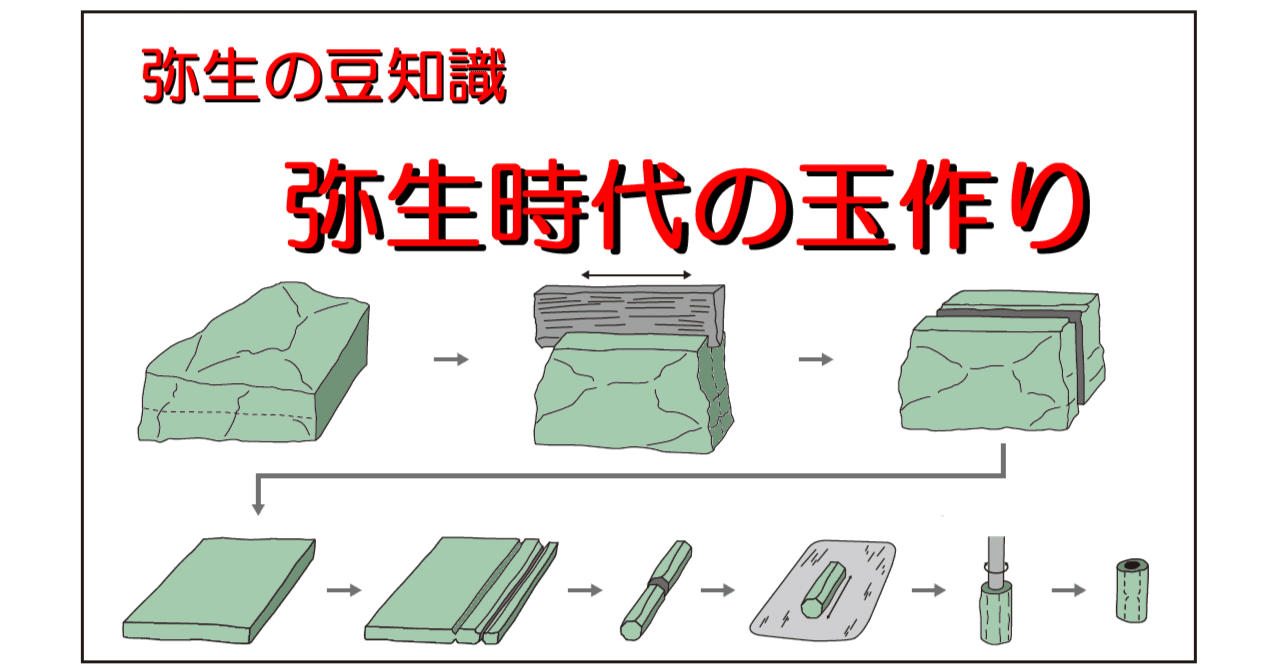 弥生の豆知識

弥生時代の玉作り