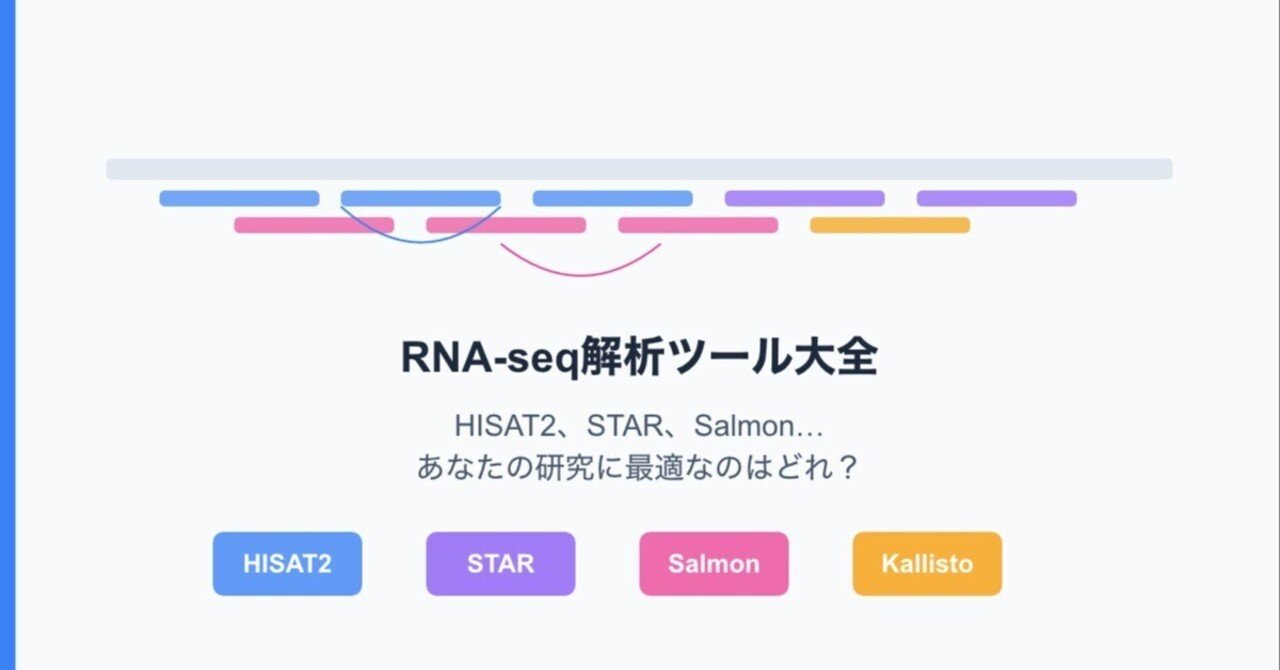 RNA-seq解析ツール大全

HISAT2、STAR、Salmon…
あなたの研究に最適なのはどれ？

HISAT2

STAR

Salmon

Kallisto