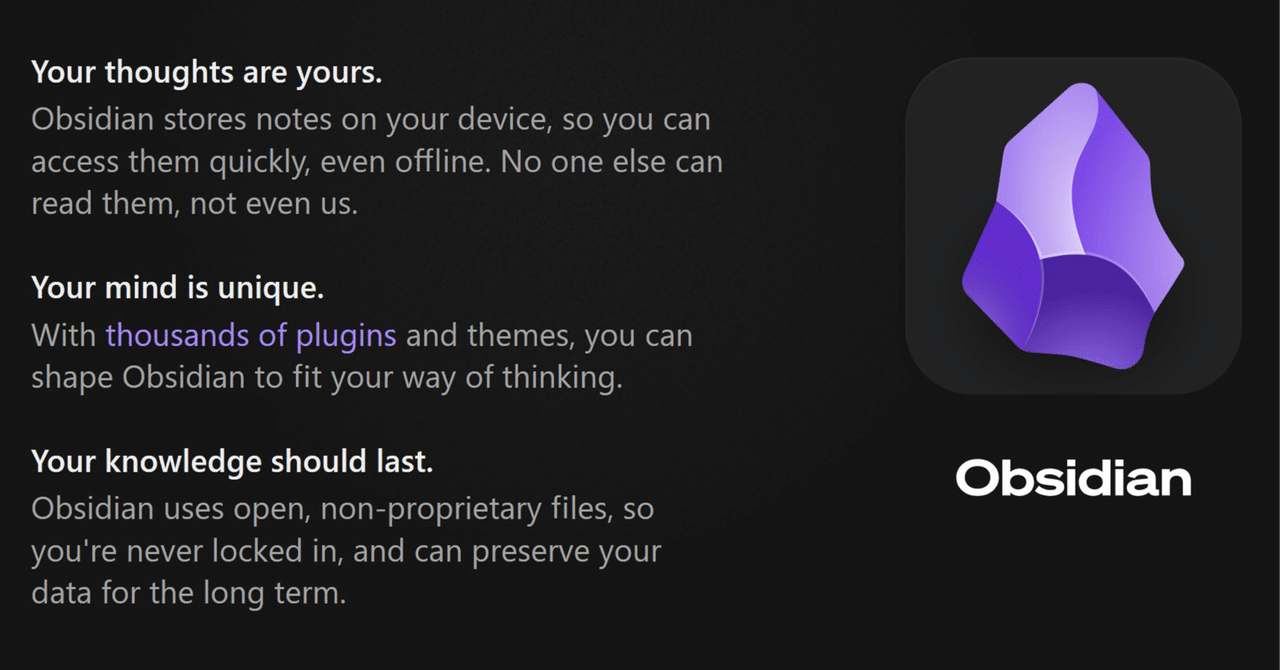 Your thoughts are yours.
Obsidian stores notes on your device, so you can access them quickly, even offline. No one else can read them, not even us.

Your mind is unique.
With thousands of plugins and themes, you can shape Obsidian to fit your way of thinking.

Your knowledge should last.
Obsidian uses open, non-proprietary files, so you're never locked in, and can preserve your data for the long term.

Obsidian