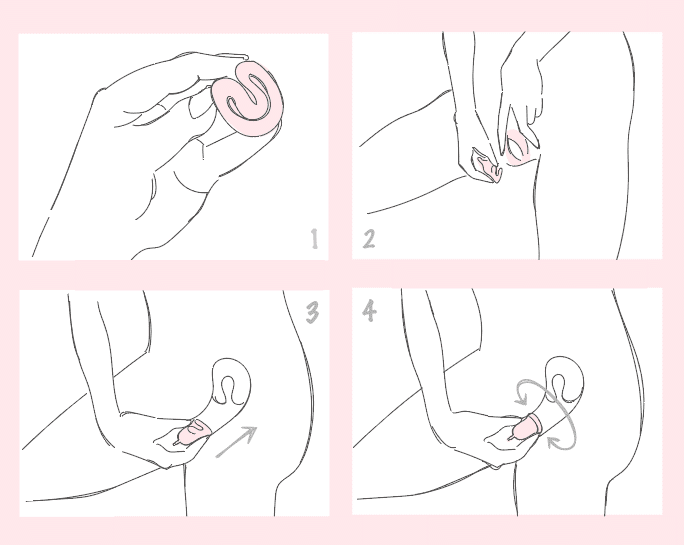 1

2

3

4