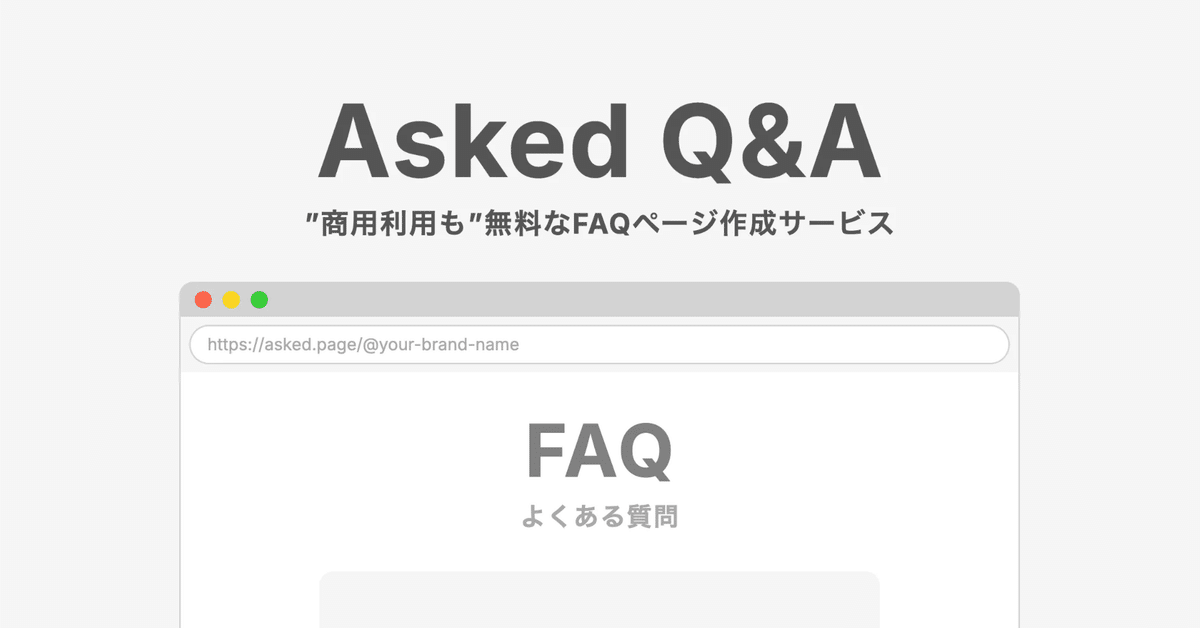 Asked Q&A

”商用利用も”無料なFAQページ作成サービス

https://asked.page/@your-brand-name

FAQ

よくある質問