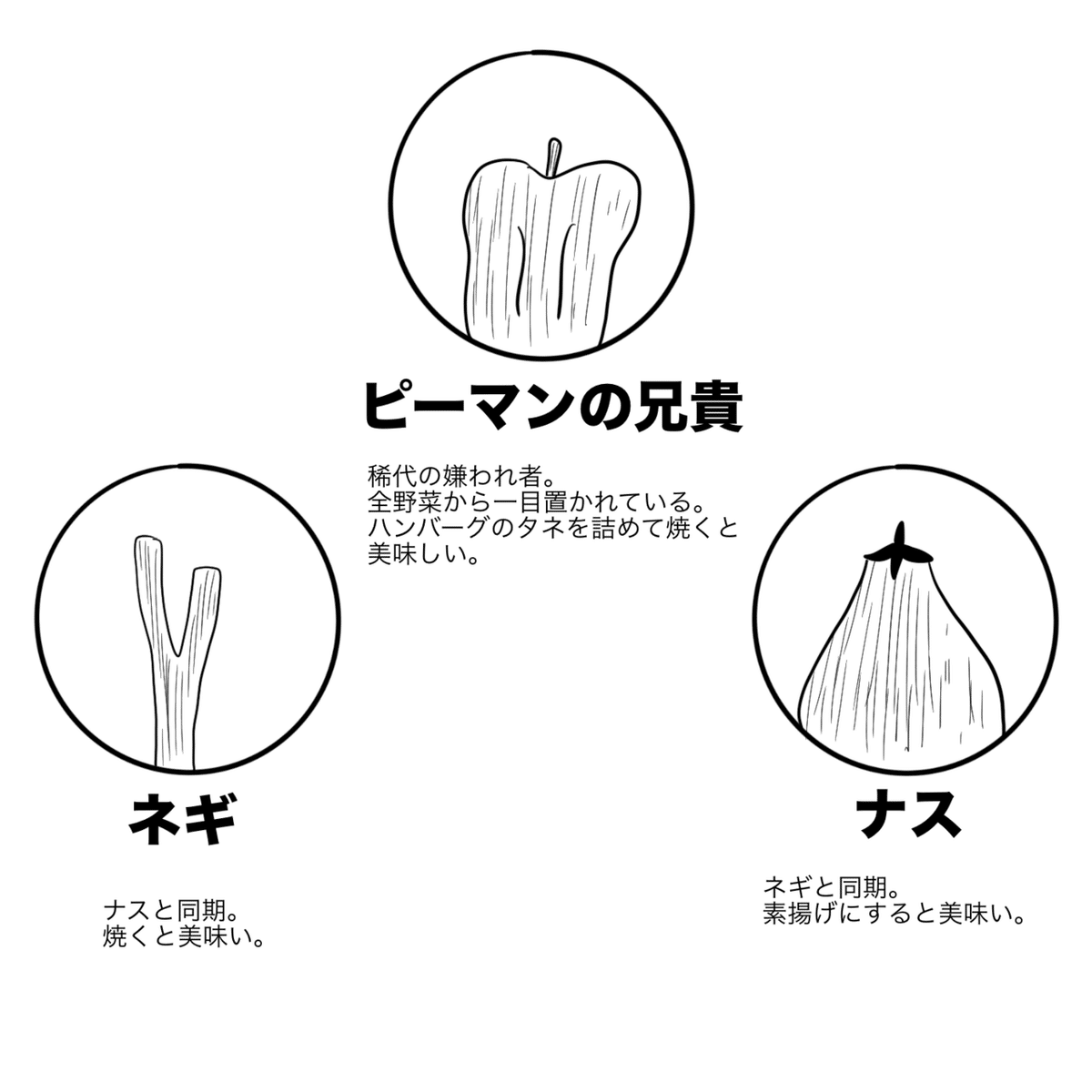 ピーマンの兄貴

稀代の嫌われ者。
全野菜から一目置かれている。
ハンバーグのタネを詰めて焼くと美味しい。

ネギ

ナスと同期。
焼くと美味い。

ナス

ネギと同期。
素揚げにすると美味い。