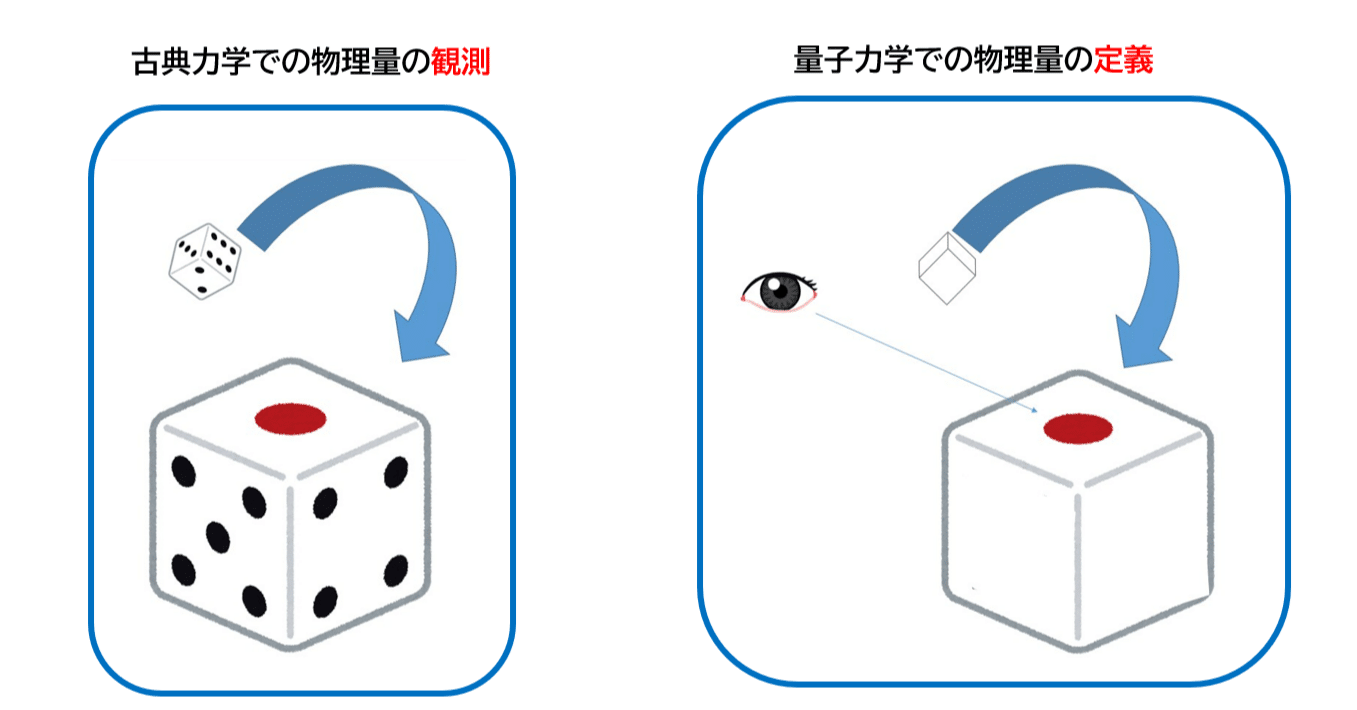 古典力学での物理量の観測

量子力学での物理量の定義