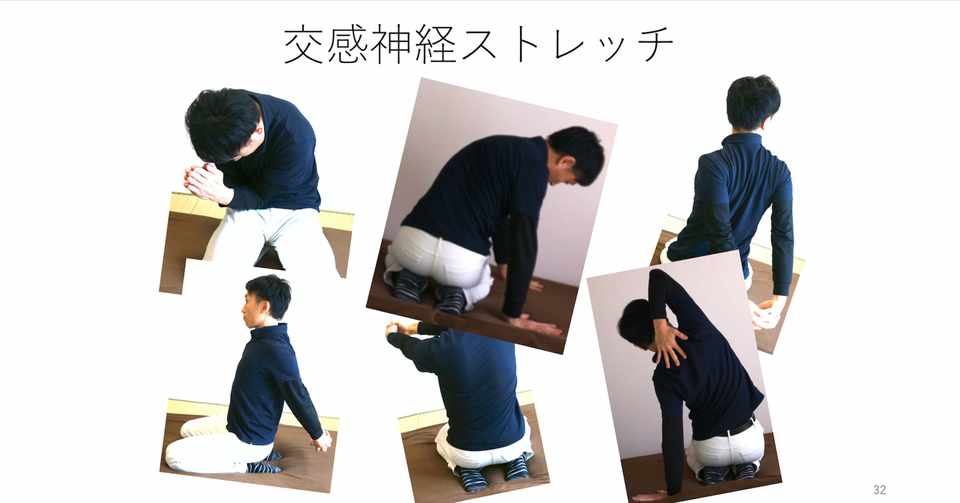 交感神経ストレッチ

32