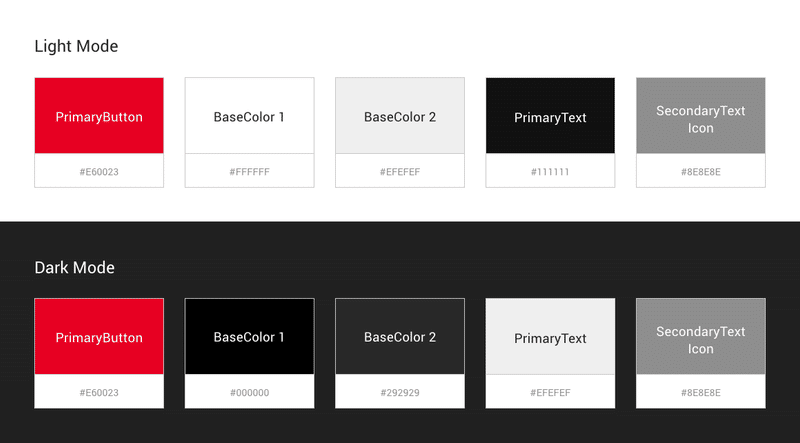 Light Mode

PrimaryButton
#E60023

BaseColor 1
#FFFFFF

BaseColor 2
#EFEFEF

PrimaryText
#111111

SecondaryText Icon
#8E8E8E

Dark Mode

PrimaryButton
#E60023

BaseColor 1
#000000

BaseColor 2
#292929

PrimaryText
#EFEFEF

SecondaryText Icon
#8E8E8E