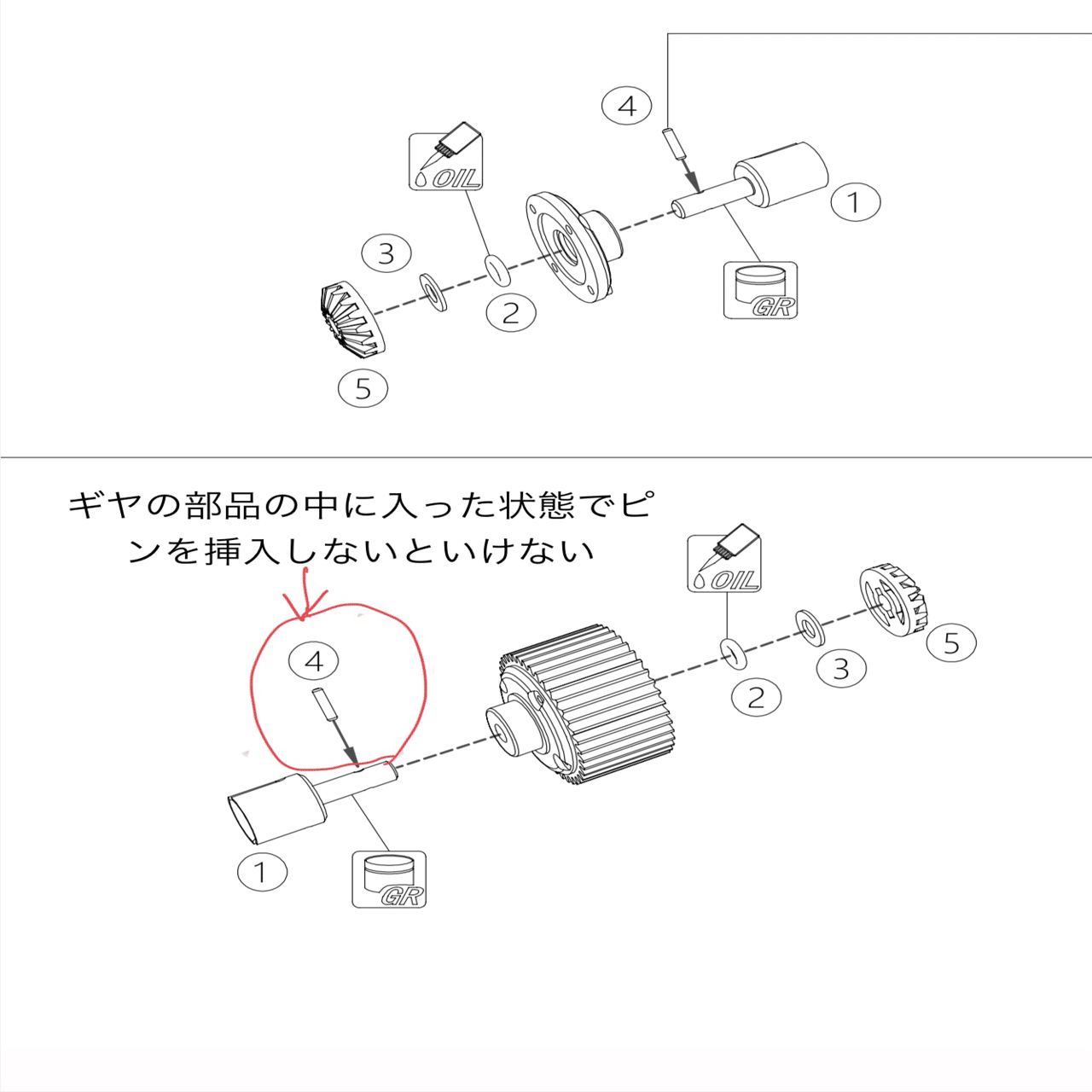 4

OIL

1

3

2

GR

5

ギヤの部品の中に入った状態でピンを挿入しないといけない

OIL

4

5

3

2

1

GR