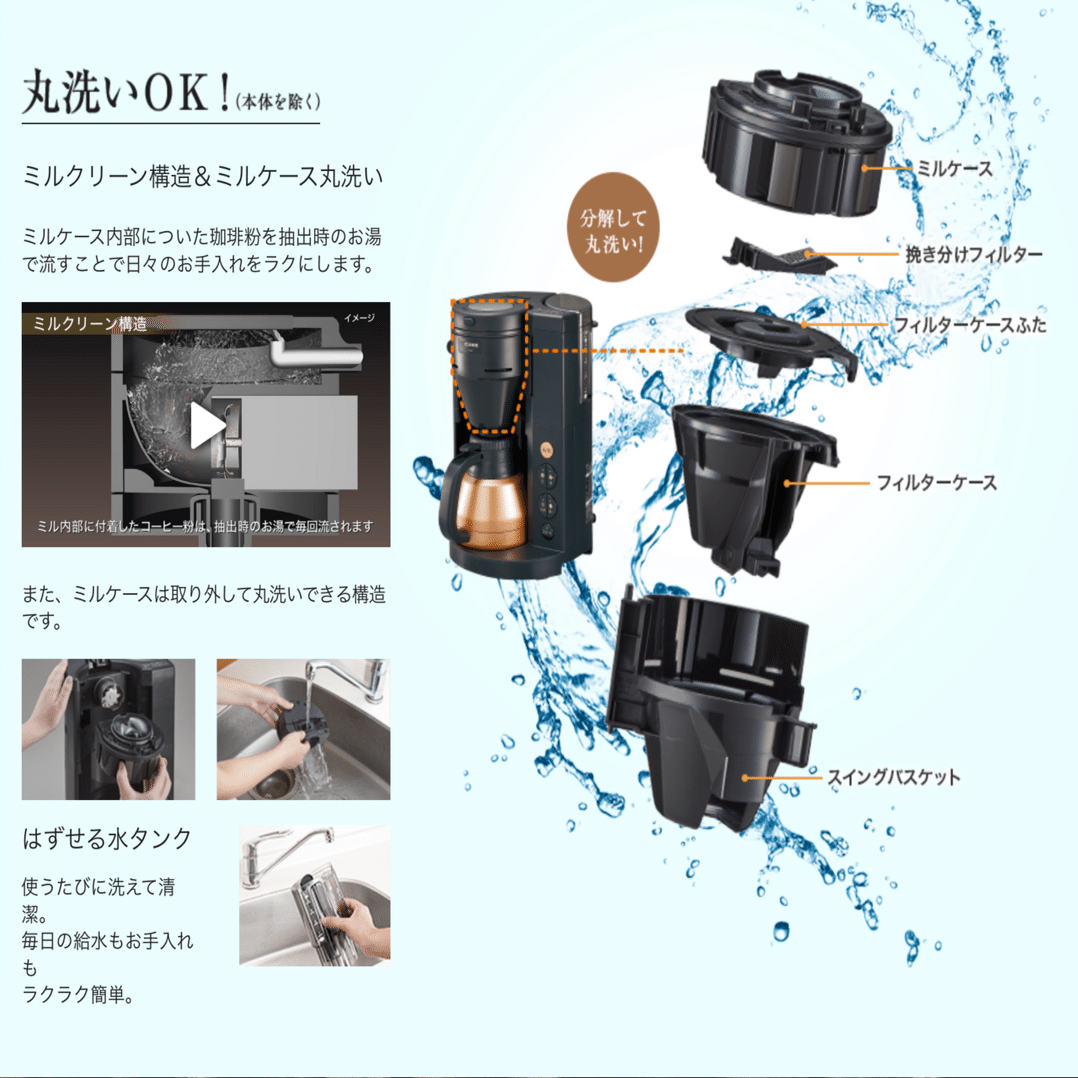 丸洗いOK！(本体を除く)

ミルクリーン構造＆ミルケース丸洗い

ミルケース内部についた珈琲粉を抽出時のお湯で流すことで日々のお手入れをラクにします。

ミルクリーン構造

イメージ

ミル内部に付着したコーヒー粉は、抽出時のお湯で毎回流されます

また、ミルケースは取り外して丸洗いできる構造です。

はずせる水タンク

使うたびに洗えて清潔。
毎日の給水もお手入れも
ラクラク簡単。

分解して丸洗い!

ミルケース

挽き分けフィルター

フィルターケースふた

フィルターケース

スイングバスケット