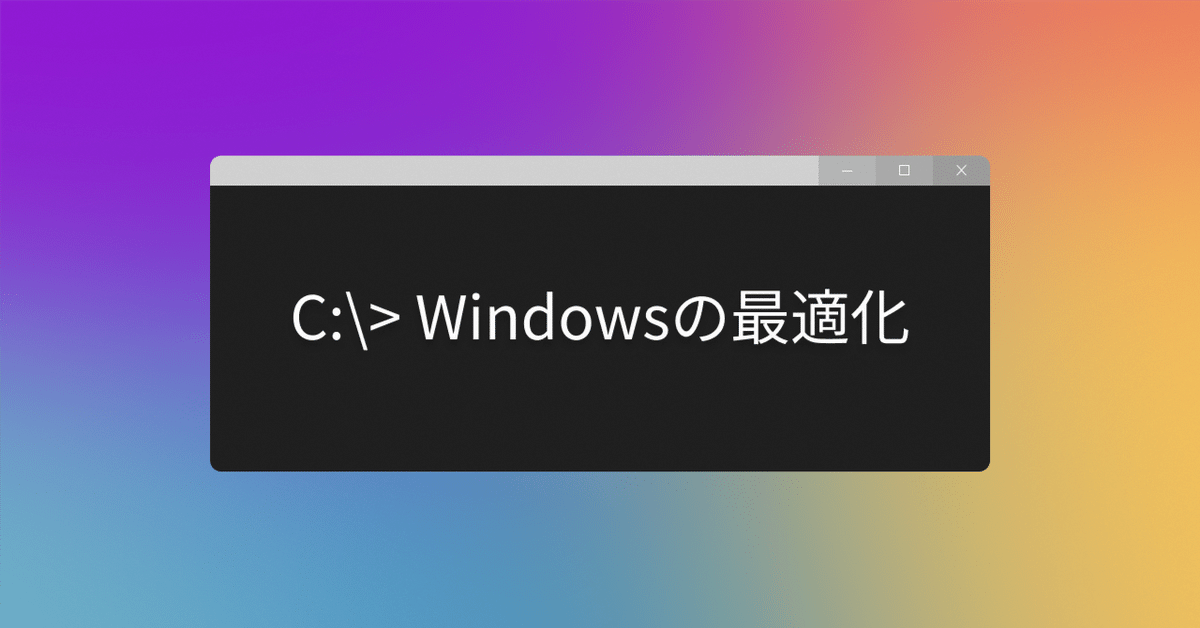 C:\> Windowsの最適化