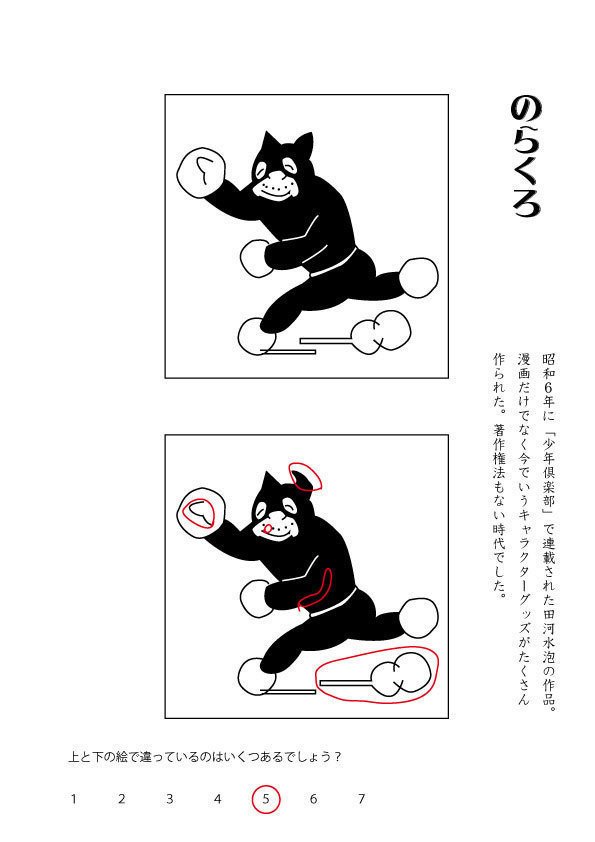 のらくろ

昭和6年に「少年倶楽部」で連載された田河水泡の作品。漫画だけでなく今でいうキャラクターグッズがたくさん作られた。著作権法もない時代でした。

上と下の絵で違っているのはいくつあるでしょう？

1　2　3　4　5　6　7