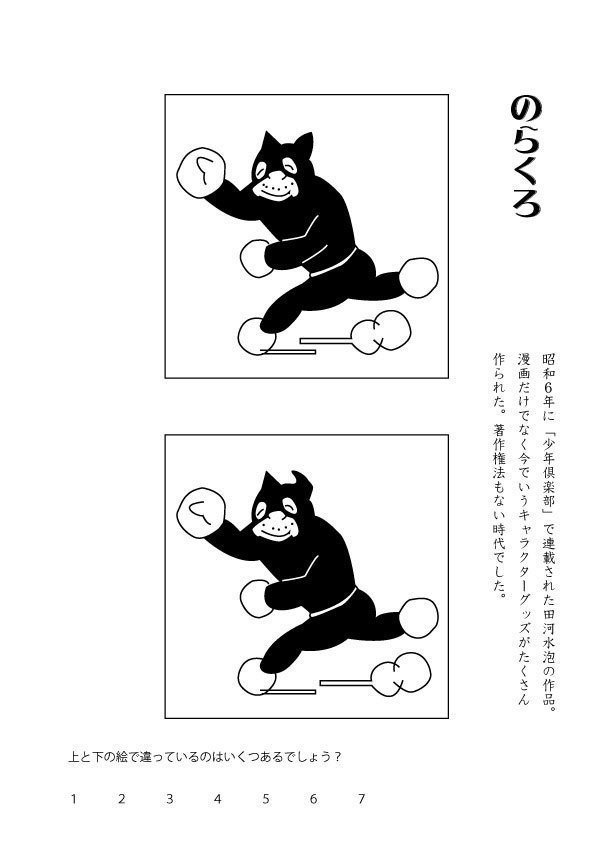 のらくろ

昭和6年に「少年倶楽部」で連載された田河水泡の作品。漫画だけでなく今でいうキャラクターグッズがたくさん作られた。著作権法もない時代でした。

上と下の絵で違っているのはいくつあるでしょう？

1　2　3　4　5　6　7