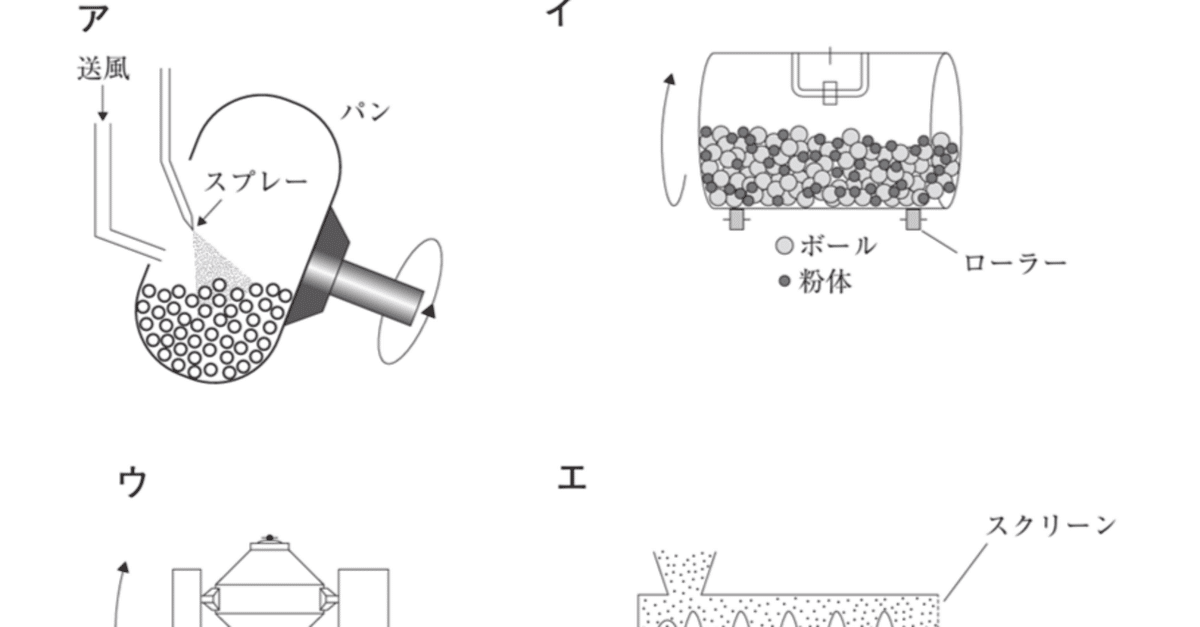 ア

送風

パン

スプレー

イ

ボール

粉体

ローラー

ウ

エ

スクリーン