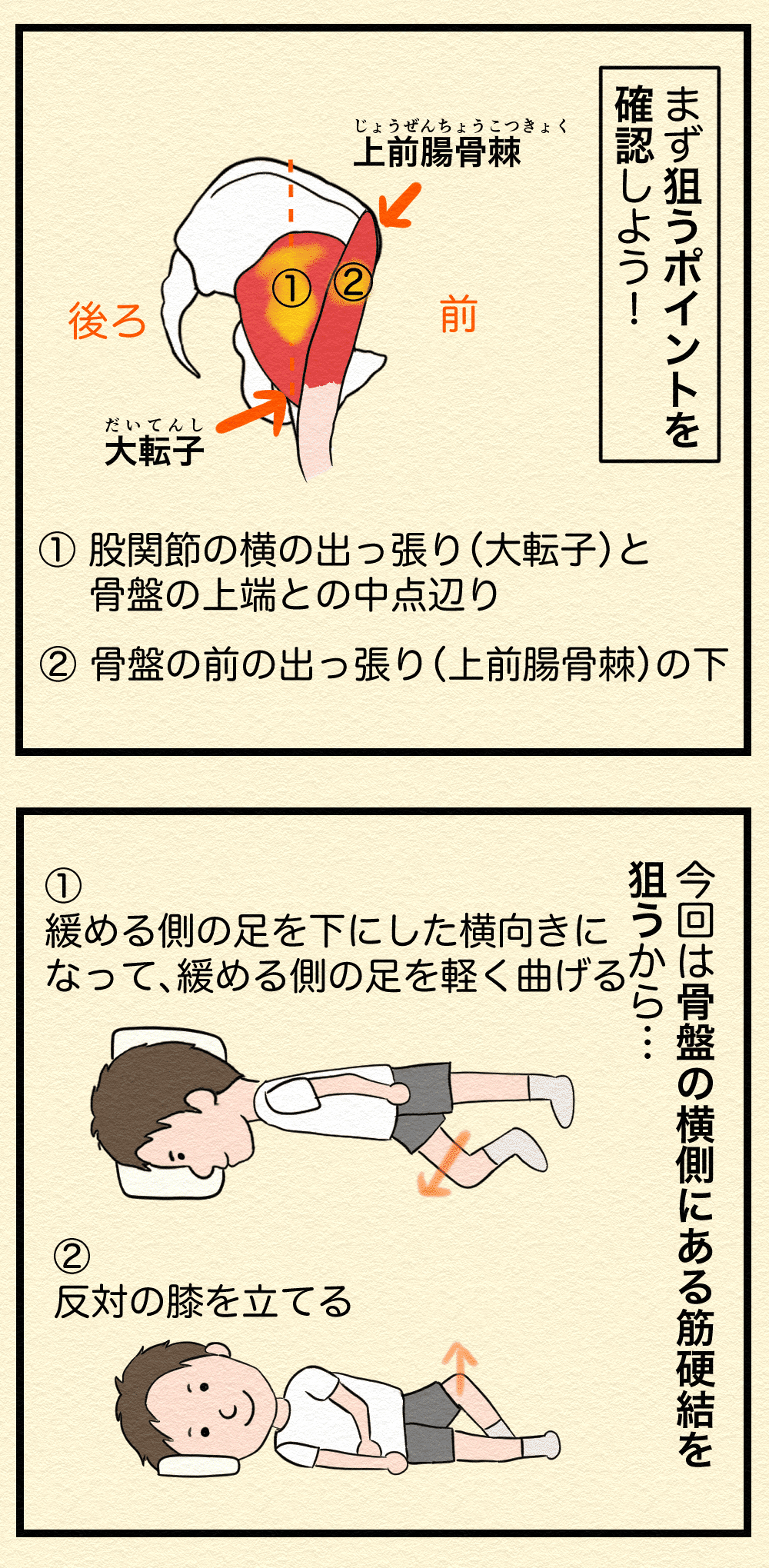 まず狙うポイントを確認しよう！

じょうぜんちょうこつきょく
上前腸骨棘

①
②

後ろ

前

だいてんし
大転子

① 股関節の横の出っ張り（大転子）と骨盤の上端との中点辺り

② 骨盤の前の出っ張り（上前腸骨棘）の下

今回は骨盤の横側にある筋硬結を狙うから…

①
緩める側の足を下にした横向きになって、緩める側の足を軽く曲げる

②
反対の膝を立てる