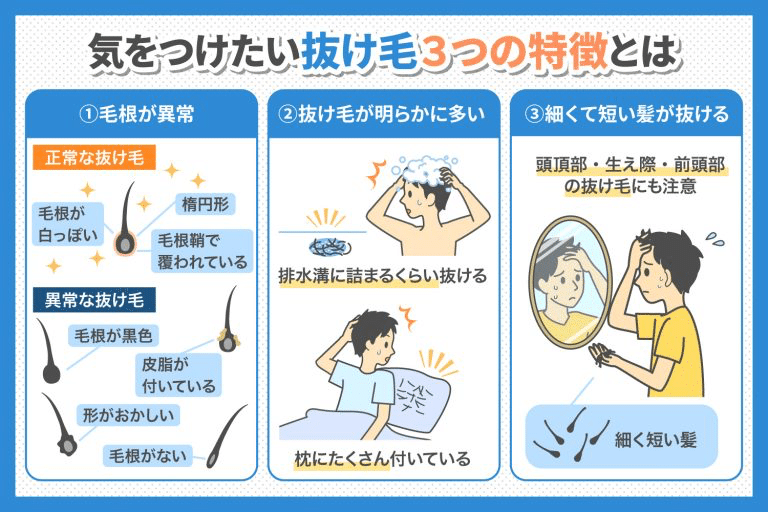 気をつけたい抜け毛3つの特徴とは

①毛根が異常

正常な抜け毛

毛根が白っぽい

楕円形

毛根鞘で覆われている

異常な抜け毛

毛根が黒色

皮脂が付いている

形がおかしい

毛根がない

②抜け毛が明らかに多い

排水溝に詰まるくらい抜ける

枕にたくさん付いている

③細くて短い髪が抜ける

頭頂部・生え際・前頭部の抜け毛にも注意

細く短い髪