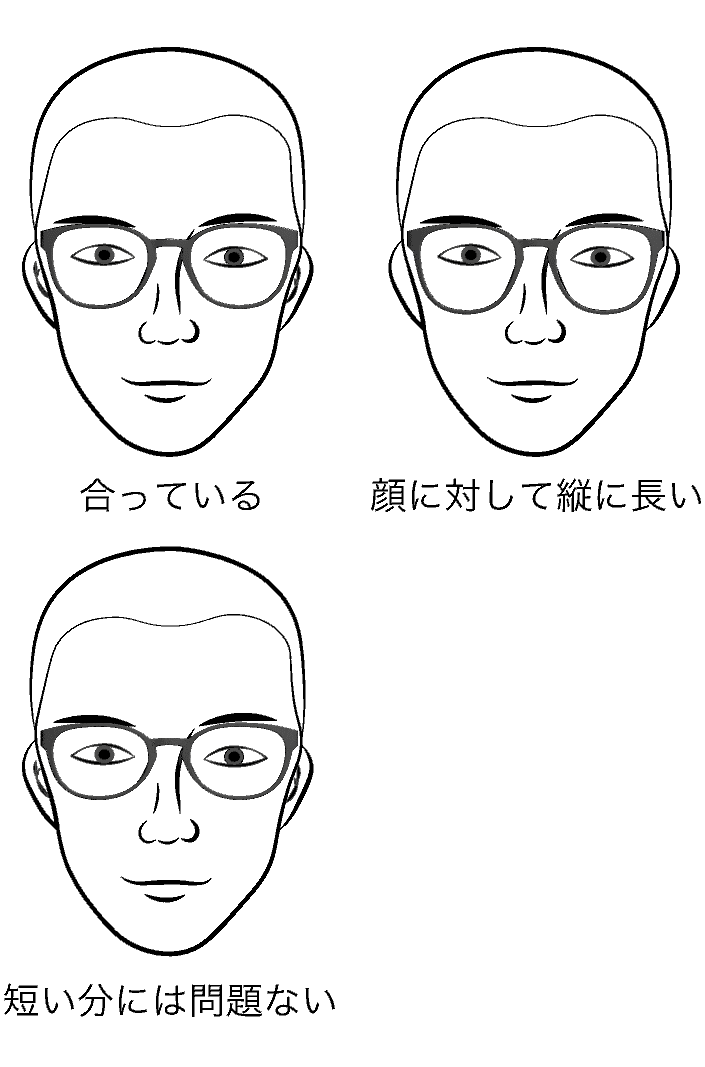 合っている

顔に対して縦に長い

短い分には問題ない