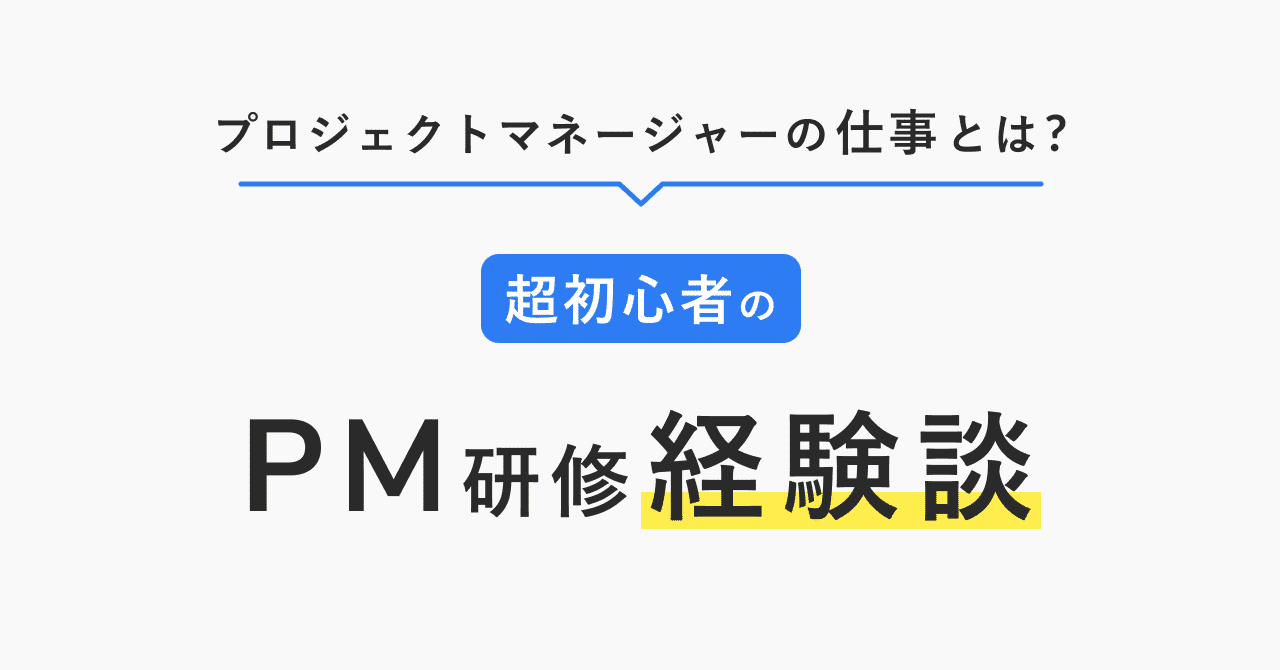 プロジェクトマネージャーの仕事とは?

超初心者の

PM研修経験談