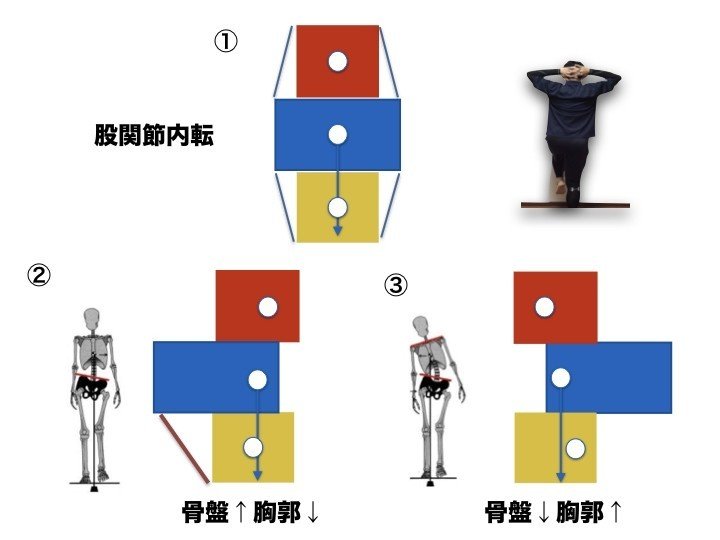 ①

股関節内転

②

骨盤↑胸郭↓

③

骨盤↓胸郭↑