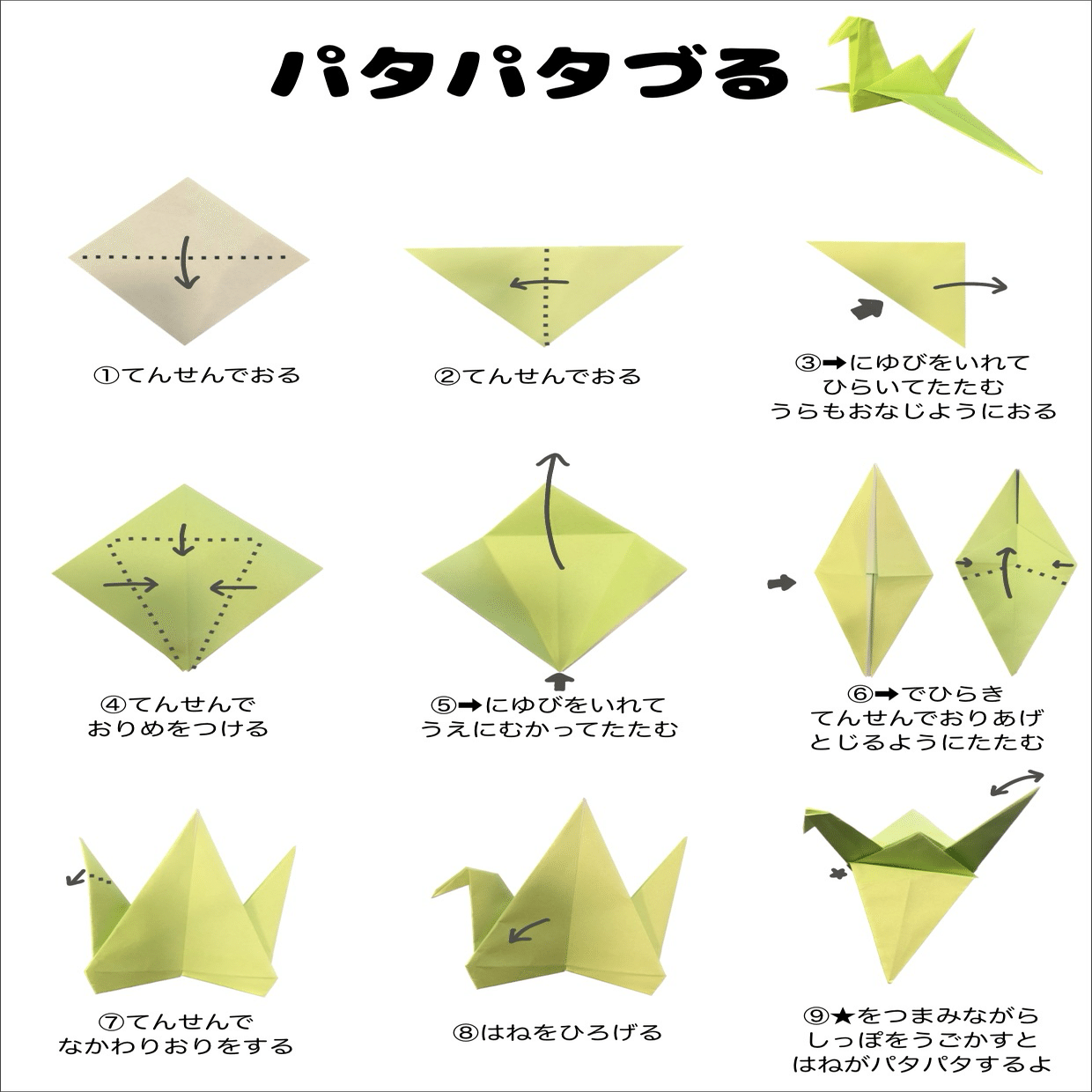 パタパタづる

①てんせんでおる

②てんせんでおる

③➡にゆびをいれて
ひらいてたたむ
うらもおなじようにおる

④てんせんで
おりめをつける

⑤➡にゆびをいれて
うえにむかってたたむ

⑥➡でひらき
てんせんでおりあげ
とじるようにたたむ

⑦てんせんで
なかわりおりをする

⑧はねをひろげる

⑨★をつまみながら
しっぽをうごかすと
はねがパタパタするよ