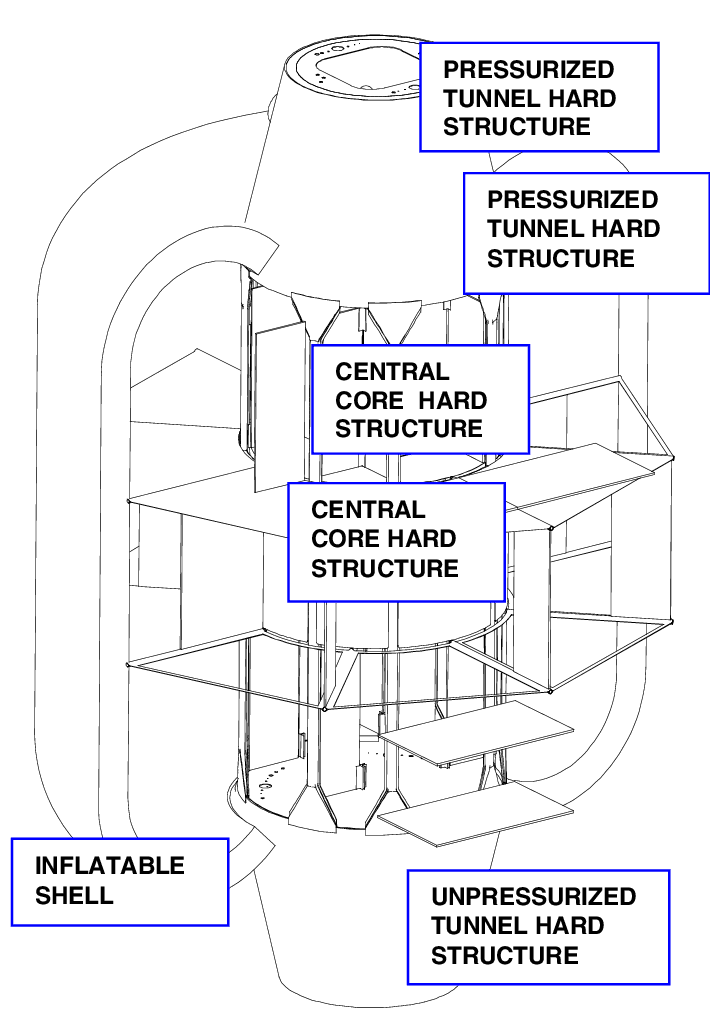 PRESSURIZED TUNNEL HARD STRUCTURE

PRESSURIZED TUNNEL HARD STRUCTURE

CENTRAL CORE HARD STRUCTURE

CENTRAL CORE HARD STRUCTURE

INFLATABLE SHELL

UNPRESSURIZED TUNNEL HARD STRUCTURE