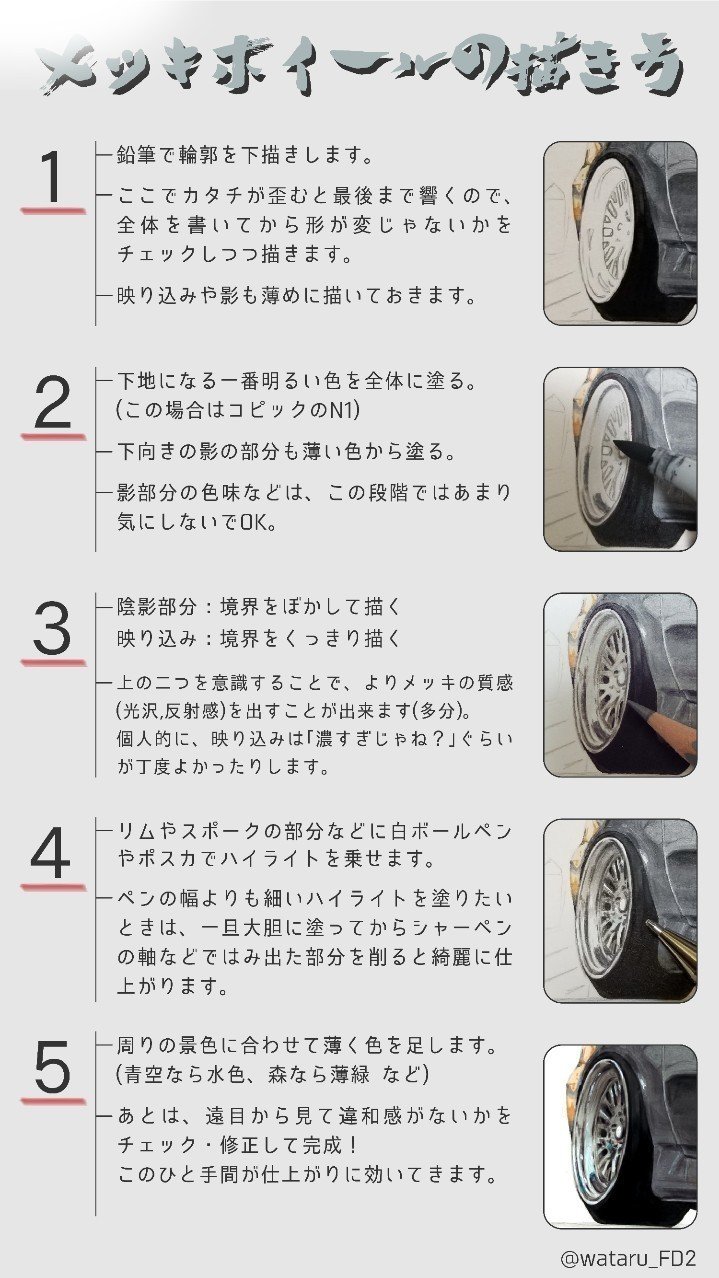 メッキホイールの描き方

1

鉛筆で輪郭を下描きします。

ここでカタチが歪むと最後まで響くので、全体を書いてから形が変じゃないかをチェックしつつ描きます。

映り込みや影も薄めに描いておきます。

2

下地になる一番明るい色を全体に塗る。(この場合はコピックのN1)

下向きの影の部分も薄い色から塗る。

影部分の色味などは、この段階ではあまり気にしないでOK。

3

陰影部分：境界をぼかして描く
映り込み：境界をくっきり描く

上の二つを意識することで、よりメッキの質感(光沢,反射感)を出すことが出来ます(多分)。
個人的に、映り込みは「濃すぎじゃね？」ぐらいが丁度よかったりします。

4

リムやスポークの部分などに白ボールペンやポスカでハイライトを乗せます。

ペンの幅よりも細いハイライトを塗りたいときは、一旦大胆に塗ってからシャーペンの軸などではみ出た部分を削ると綺麗に仕上がります。

5

周りの景色に合わせて薄く色を足します。(青空なら水色、森なら薄緑 など)

あとは、遠目から見て違和感がないかをチェック・修正して完成！
このひと手間が仕上がりに効いてきます。

@wataru_FD2