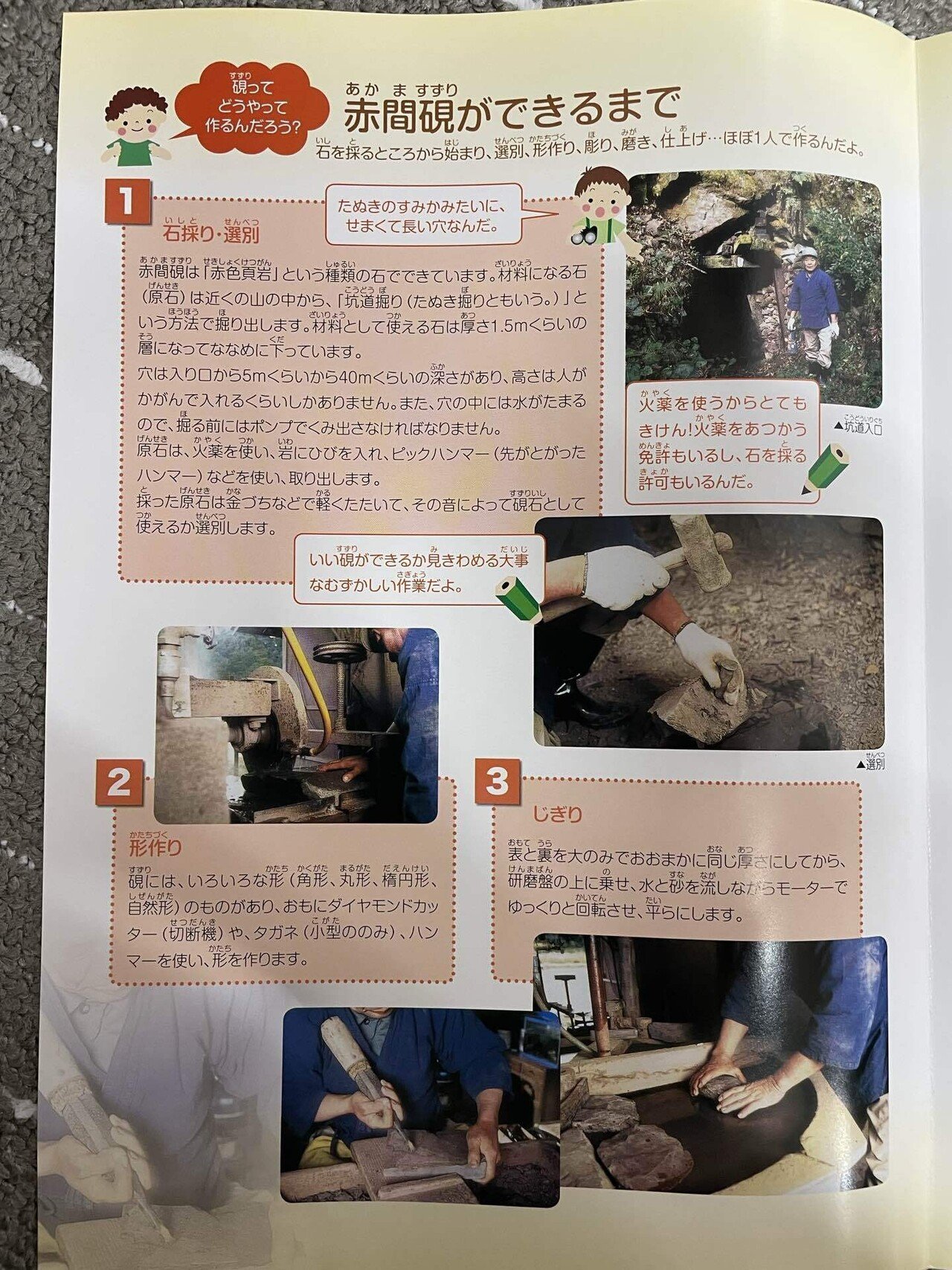 硯ってどうやって作るんだろう?

赤間硯ができるまで

石を採るところから始まり、選別、形作り、彫り、磨き、仕上げ…ほぼ1人で作るんだよ。

1

石採り・選別

たぬきのすみかみたいに、せまくて長い穴なんだ。

赤間硯は「赤色頁岩」という種類の石でできています。材料になる石(原石)は近くの山の中から、「坑道掘り(たぬき掘りともいう。)」という方法で掘り出します。材料として使える石は厚さ1.5mくらいの層になってななめに下っています。

穴は入り口から5mくらいから40mくらいの深さがあり、高さは人がかがんで入れるくらいしかありません。また、穴の中には水がたまるので、掘る前にはポンプでくみ出さなければなりません。

原石は、火薬を使い、岩にひびを入れ、ピックハンマー(先がとがったハンマー)などを使い、取り出します。

採った原石は金づちなどで軽くたたいて、その音によって硯石として使えるか選別します。

火薬を使うからとてもきけん!火薬をあつかう免許もいるし、石を採る許可もいるんだ。

▲坑道入口

いい硯ができるか見きわめる大事なむずかしい作業だよ。

▲選別

2

形作り

硯には、いろいろな形(角形、丸形、楕円形、自然形)のものがあり、おもにダイヤモンドカッター(切断機)や、タガネ(小型ののみ)、ハンマーを使い、形を作ります。

3

じぎり

表と裏を大のみでおおまかに同じ厚さにしてから、研磨盤の上に乗せ、水と砂を流しながらモーターでゆっくりと回転させ、平らにします。