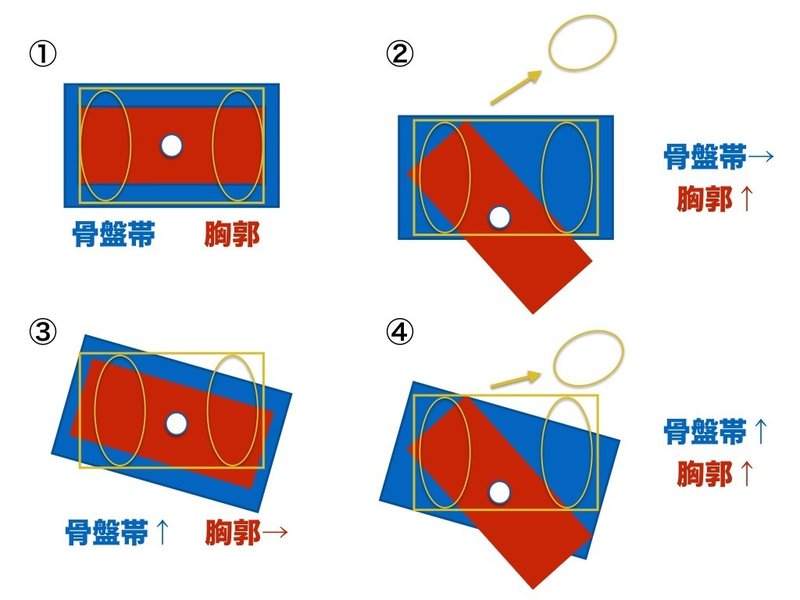 ①

骨盤帯 胸郭

②

骨盤帯→
胸郭↑

③

骨盤帯↑ 胸郭→

④

骨盤帯↑
胸郭↑