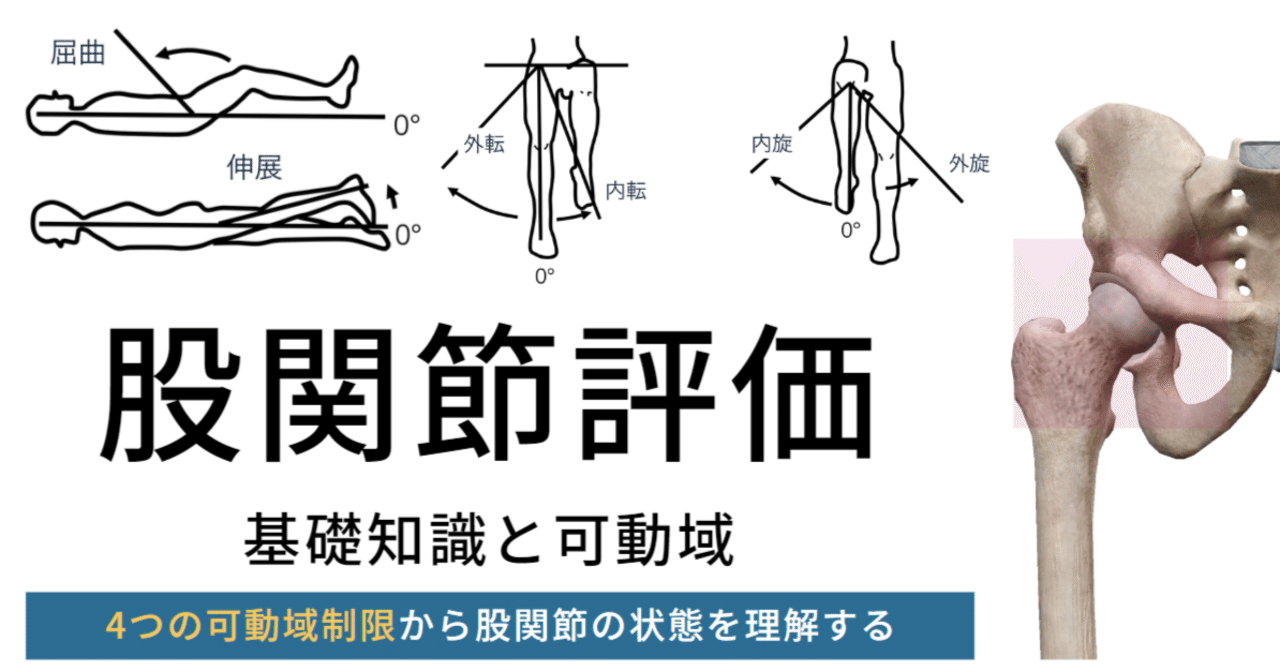 屈曲

0°

伸展

0°

外転

内転

0°

内旋

外旋

0°

股関節評価

基礎知識と可動域

4つの可動域制限から股関節の状態を理解する