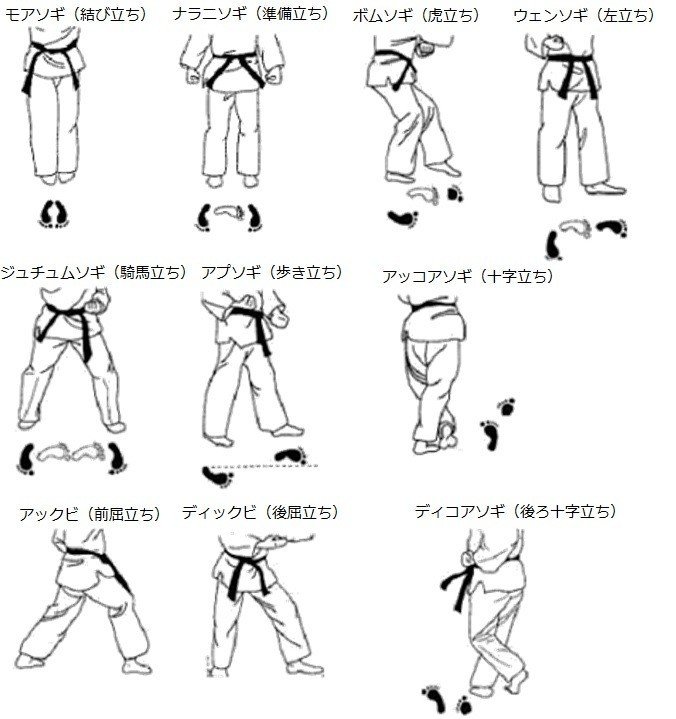 モアソギ（結び立ち）

ナラニソギ（準備立ち）

ボムソギ（虎立ち）

ウェンソギ（左立ち）

ジュチュムソギ（騎馬立ち）

アプソギ（歩き立ち）

アッコアソギ（十字立ち）

アックビ（前屈立ち）

ディックビ（後屈立ち）

ディコアソギ（後ろ十字立ち）