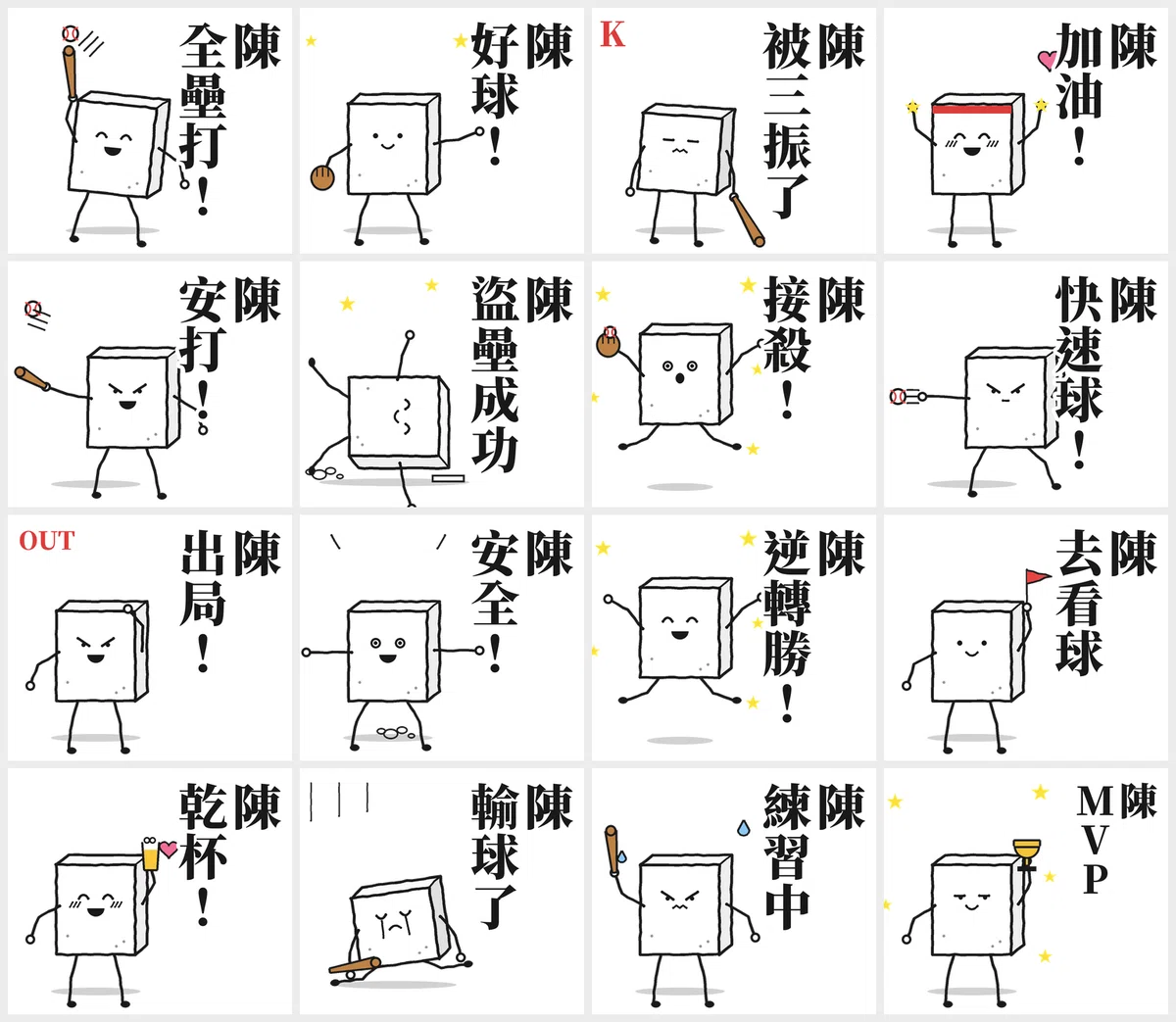 陳
全壘打!

陳
好球!

K
陳
被三振了

陳
加油!

陳
安打!

陳
盜壘成功

陳
接殺!

陳
快速球!

OUT
陳
出局!

陳
安全!

陳
逆轉勝!

陳
去看球

陳
乾杯!

陳
輸球了

陳
練習中

陳
MVP