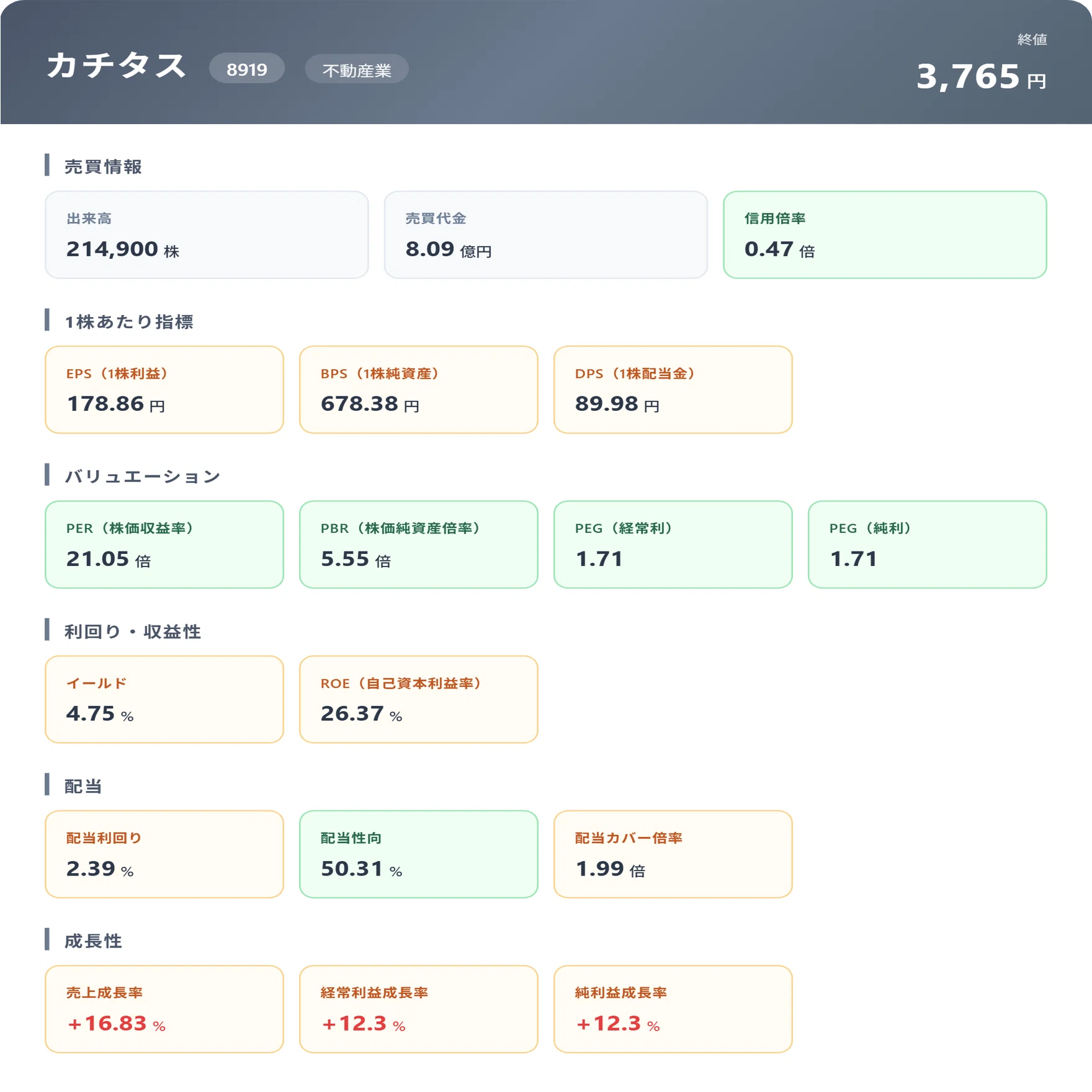 カチタス 8919 不動産業

終値
3,765 円

売買情報

出来高
214,900 株

売買代金
8.09 億円

信用倍率
0.47 倍

1株あたり指標

EPS（1株利益）
178.86 円

BPS（1株純資産）
678.38 円

DPS（1株配当金）
89.98 円

バリュエーション

PER（株価収益率）
21.05 倍

PBR（株価純資産倍率）
5.55 倍

PEG（経常利）
1.71

PEG（純利）
1.71

利回り・収益性

イールド
4.75 %

ROE（自己資本利益率）
26.37 %

配当

配当利回り
2.39 %

配当性向
50.31 %

配当カバー倍率
1.99 倍

成長性

売上成長率
+16.83 %

経常利益成長率
+12.3 %

純利益成長率
+12.3 %