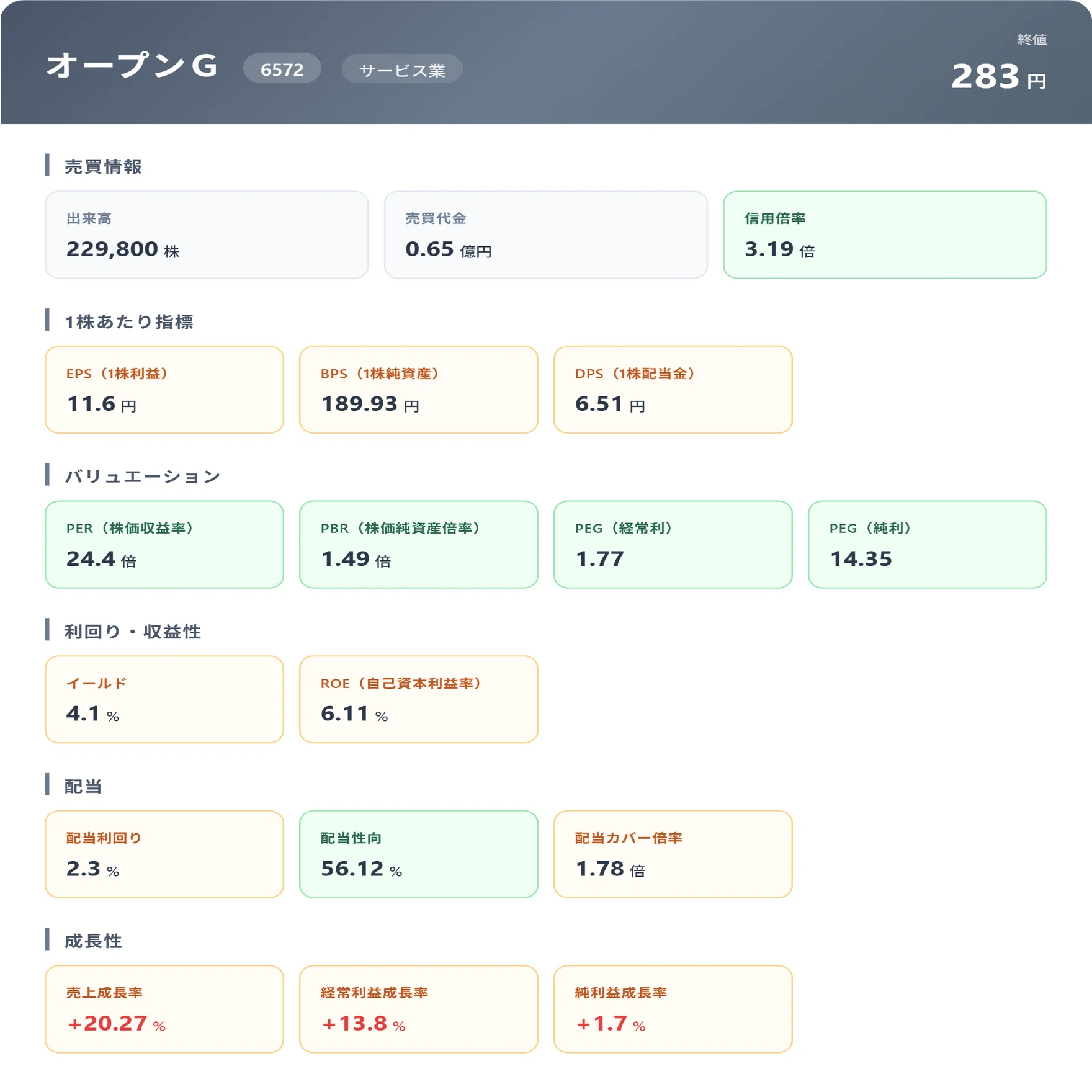 オープンG 6572 サービス業

終値
283 円

売買情報

出来高
229,800 株

売買代金
0.65 億円

信用倍率
3.19 倍

1株あたり指標

EPS（1株利益）
11.6 円

BPS（1株純資産）
189.93 円

DPS（1株配当金）
6.51 円

バリュエーション

PER（株価収益率）
24.4 倍

PBR（株価純資産倍率）
1.49 倍

PEG（経常利）
1.77

PEG（純利）
14.35

利回り・収益性

イールド
4.1 %

ROE（自己資本利益率）
6.11 %

配当

配当利回り
2.3 %

配当性向
56.12 %

配当カバー倍率
1.78 倍

成長性

売上成長率
+20.27 %

経常利益成長率
+13.8 %

純利益成長率
+1.7 %