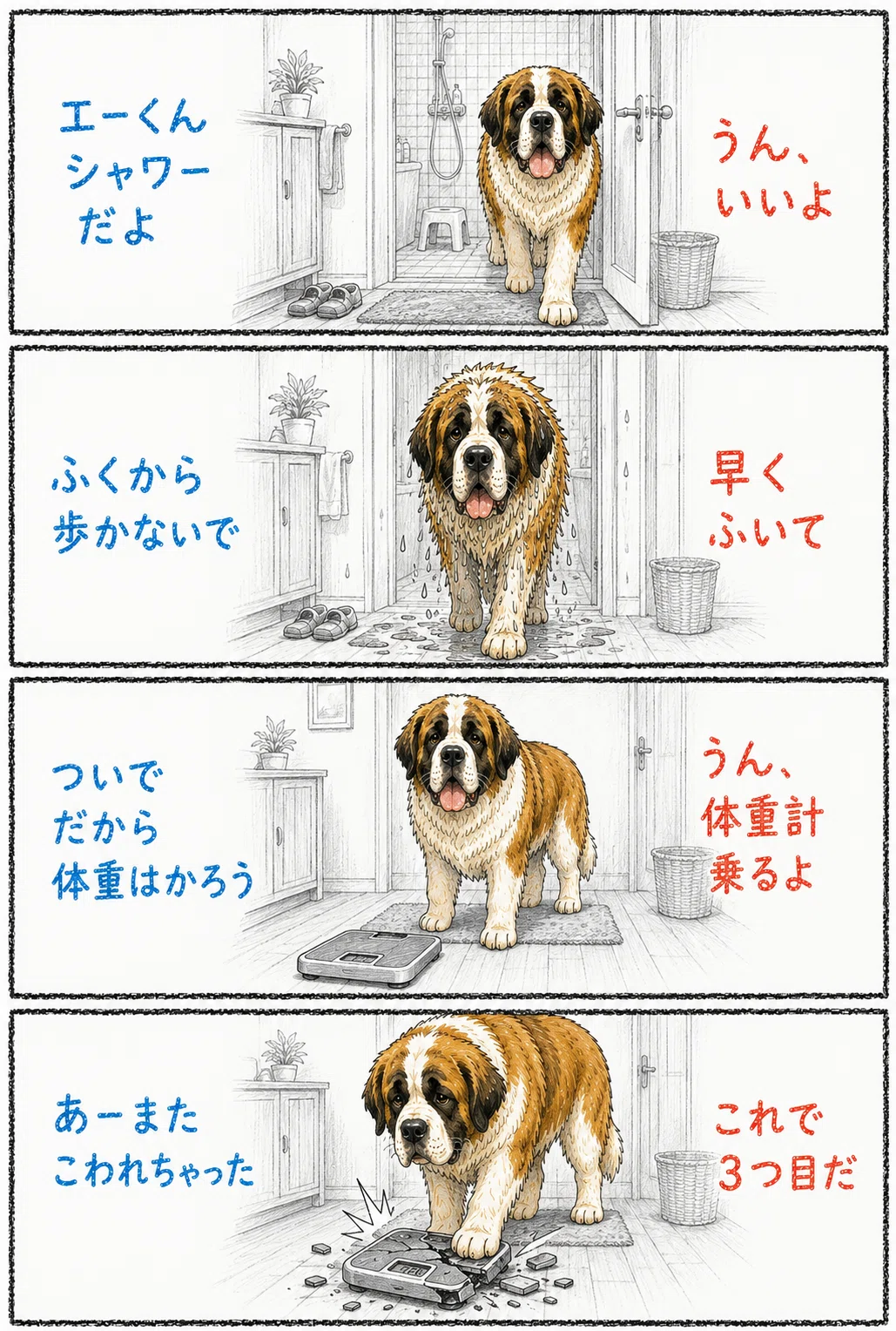 エーくん
シャワー
だよ

うん、
いいよ

ふくから
歩かないで

早く
ふいて

ついで
だから
体重はかろう

うん、
体重計
乗るよ

あーまた
こわれちゃった

これで
3つ目だ