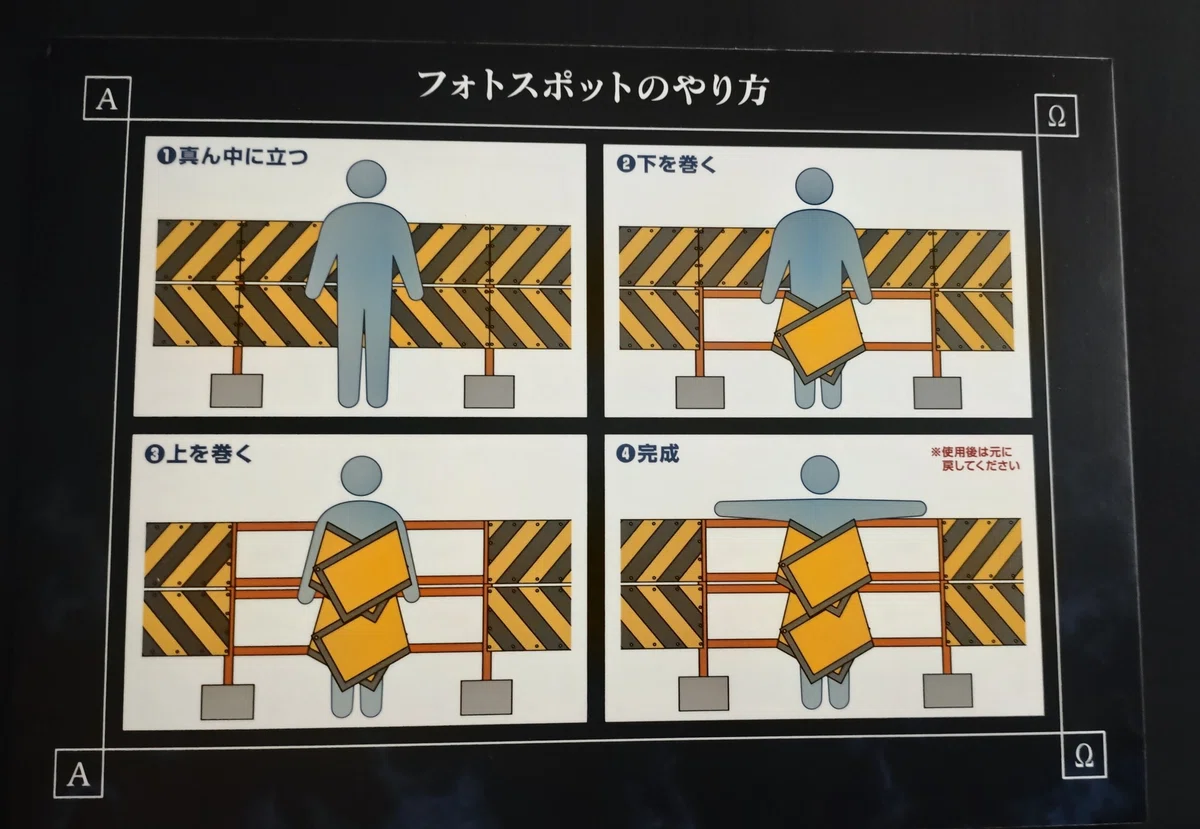 A

フォトスポットのやり方

Ω

❶真ん中に立つ

❷下を巻く

❸上を巻く

❹完成

※使用後は元に戻してください

A

Ω